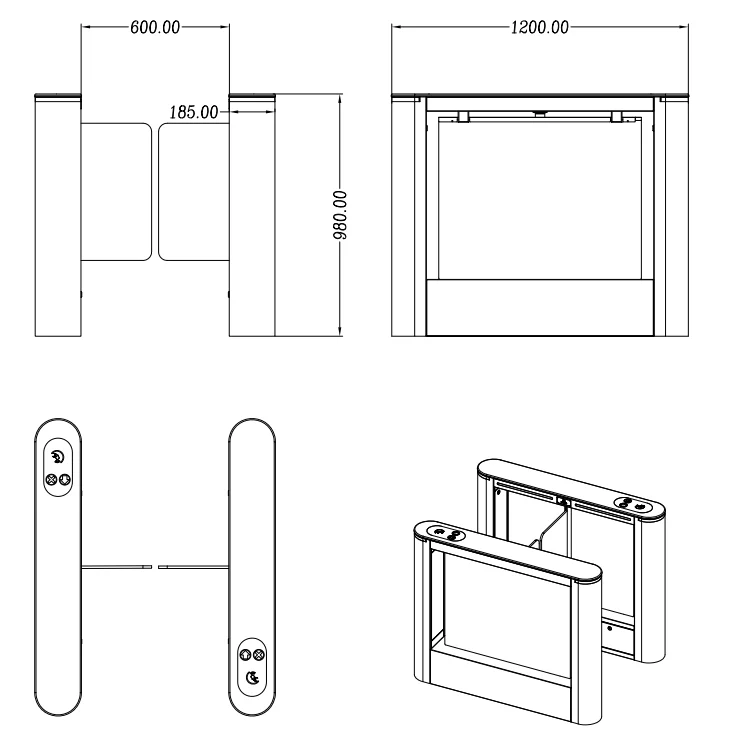 600.00

185.00

980.00

1200.00