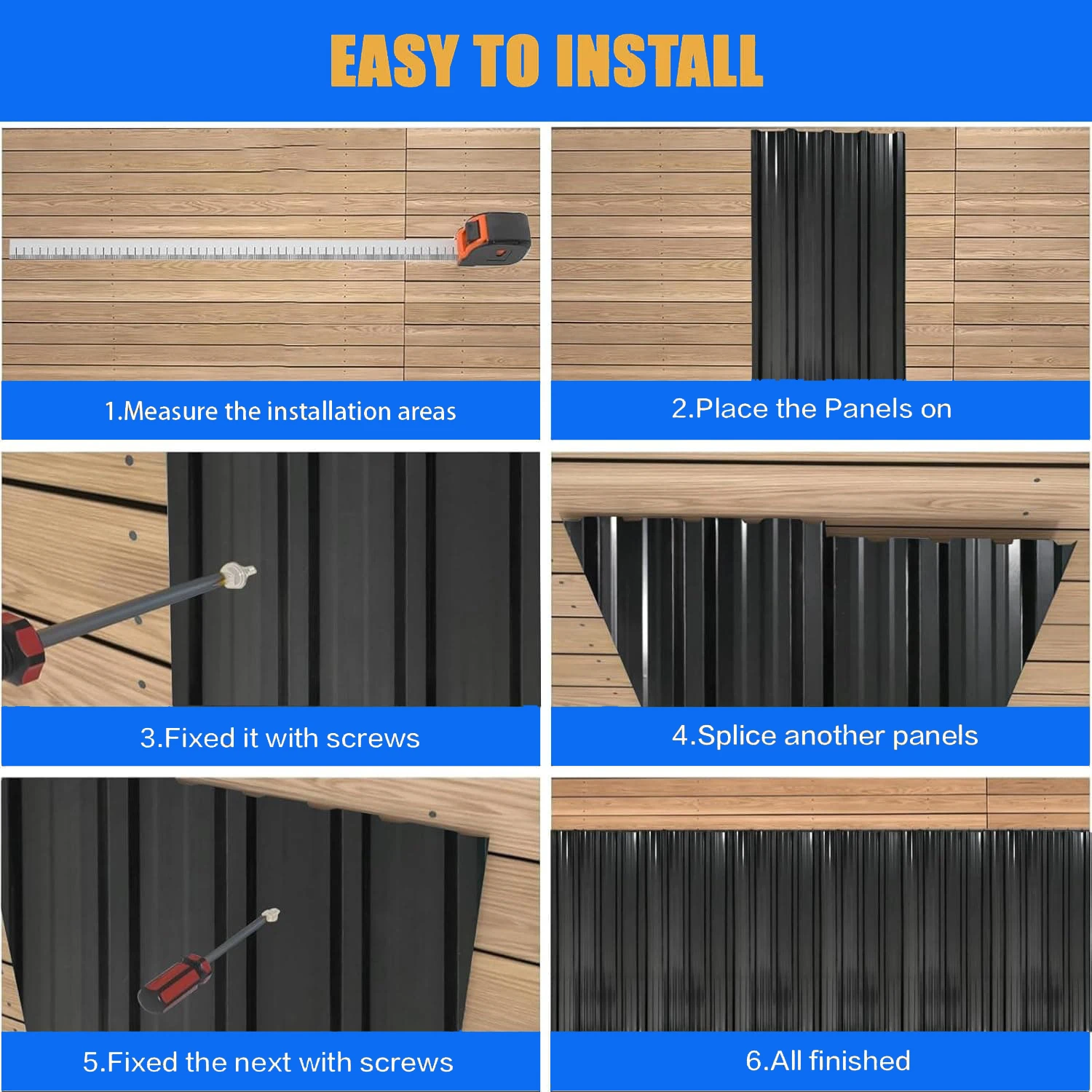 EASY TO INSTALL

1.Measure the installation areas

2.Place the Panels on

3.Fixed it with screws

4.Splice another panels

5.Fixed the next with screws

6.All finished