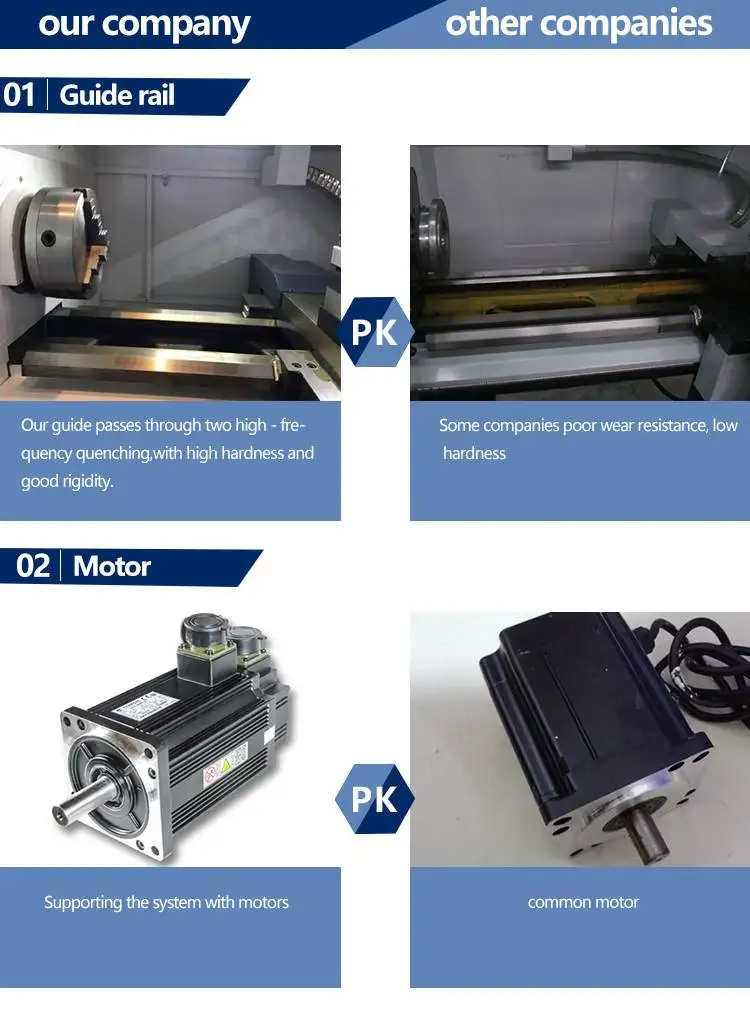 our company

other companies

01 | Guide rail

PK

Our guide passes through two high - frequency quenching,with high hardness and good rigidity.

Some companies poor wear resistance, low hardness

02 | Motor

PK

Supporting the system with motors

common motor