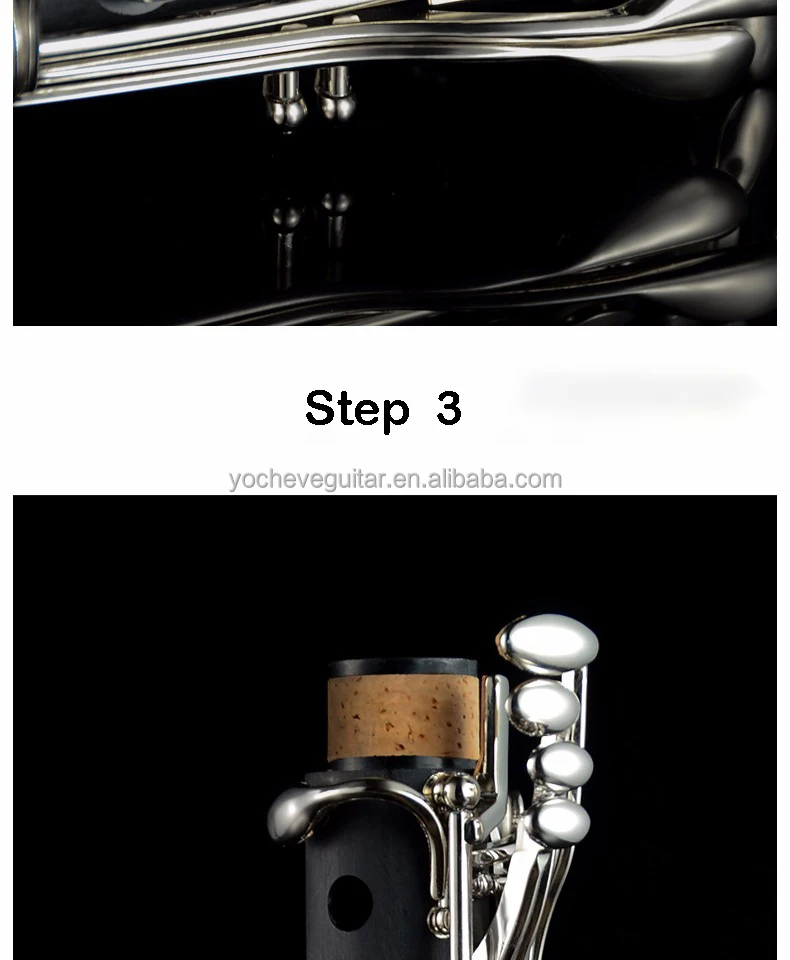 Step 3

yocheveguitar.en.alibaba.com