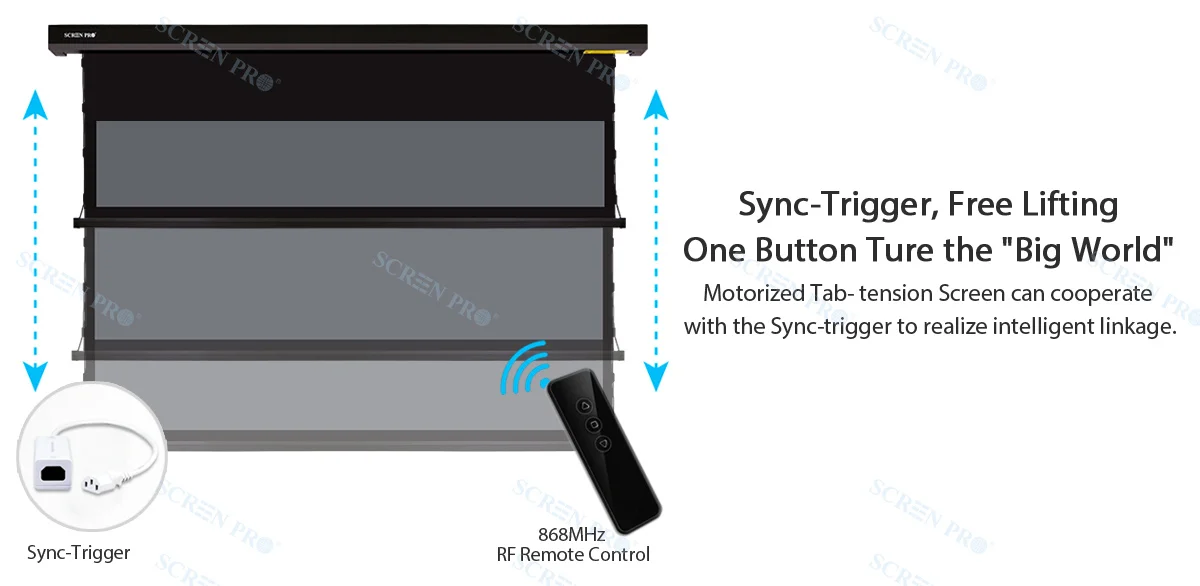 SCREEN PRO

Sync-Trigger, Free Lifting
One Button Ture the "Big World"
Motorized Tab- tension Screen can cooperate with the Sync-trigger to realize intelligent linkage.

Sync-Trigger

868MHz
RF Remote Control