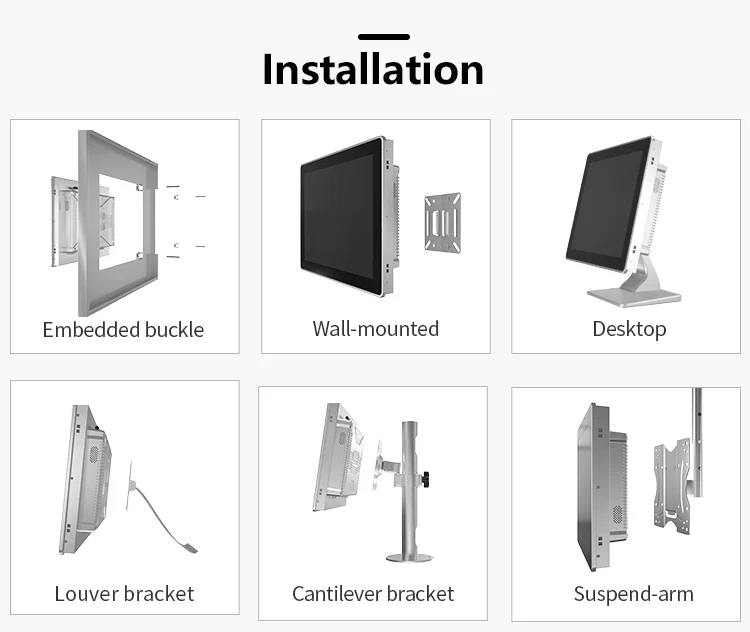 Installation

Embedded buckle

Wall-mounted

Desktop

Louver bracket

Cantilever bracket

Suspend-arm