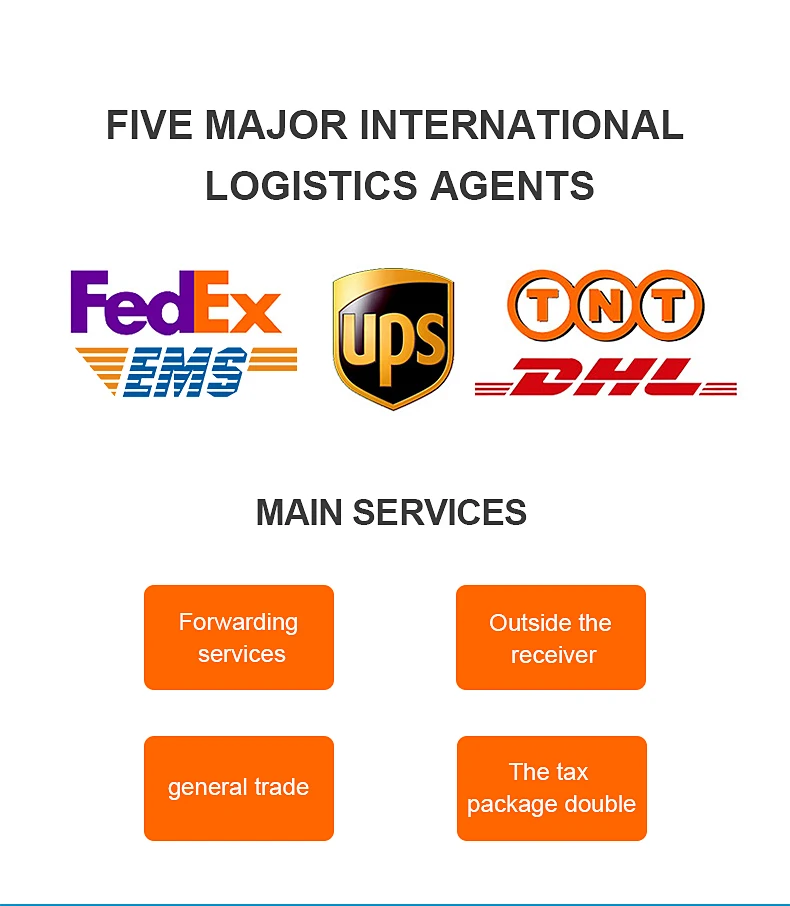 FIVE MAJOR INTERNATIONAL LOGISTICS AGENTS

FedEx
EMS
ups
TNT
DHL

MAIN SERVICES

Forwarding services

Outside the receiver

general trade

The tax package double