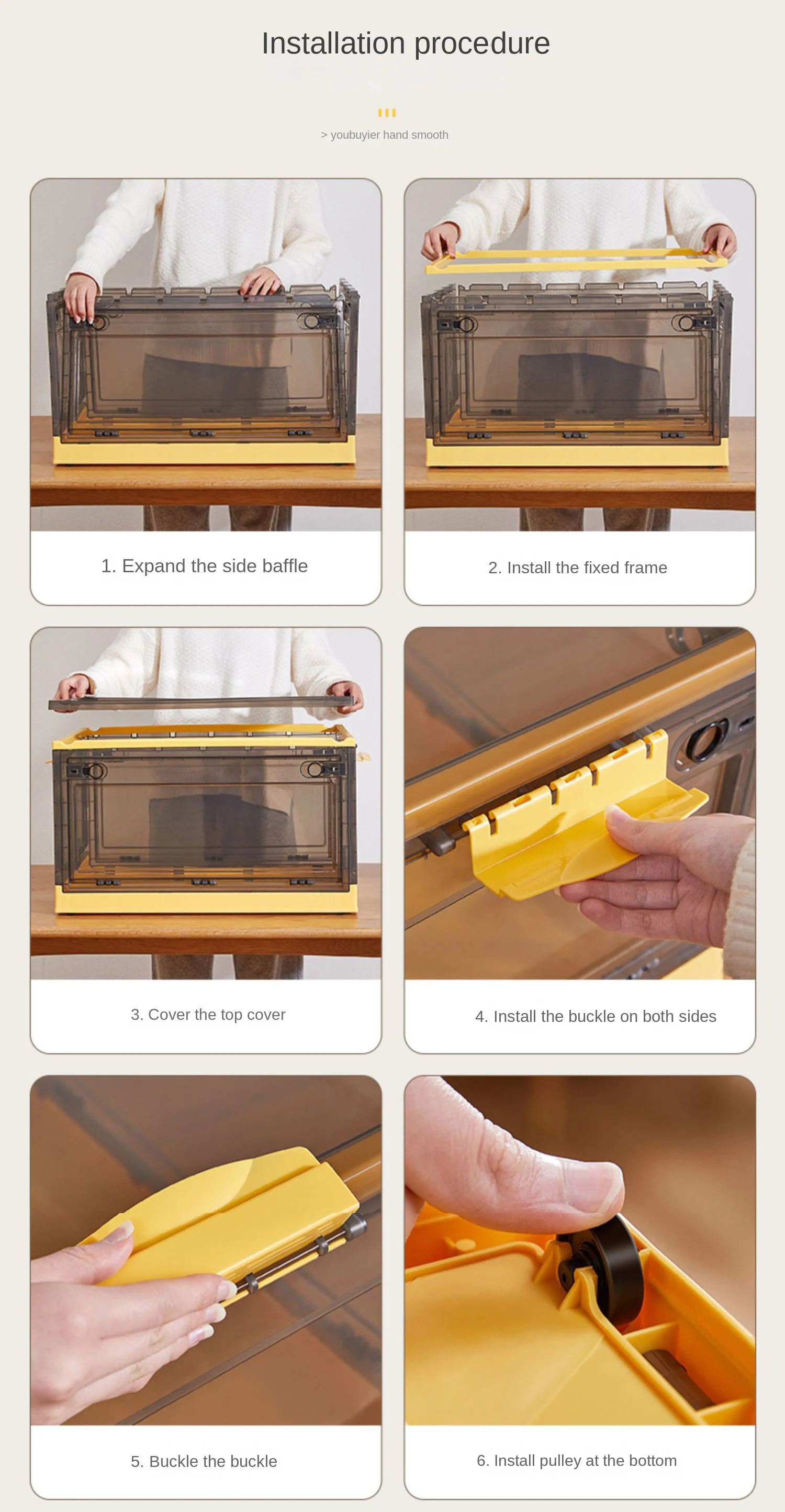 Installation procedure

> youbuyier hand smooth

1. Expand the side baffle

2. Install the fixed frame

3. Cover the top cover

4. Install the buckle on both sides

5. Buckle the buckle

6. Install pulley at the bottom