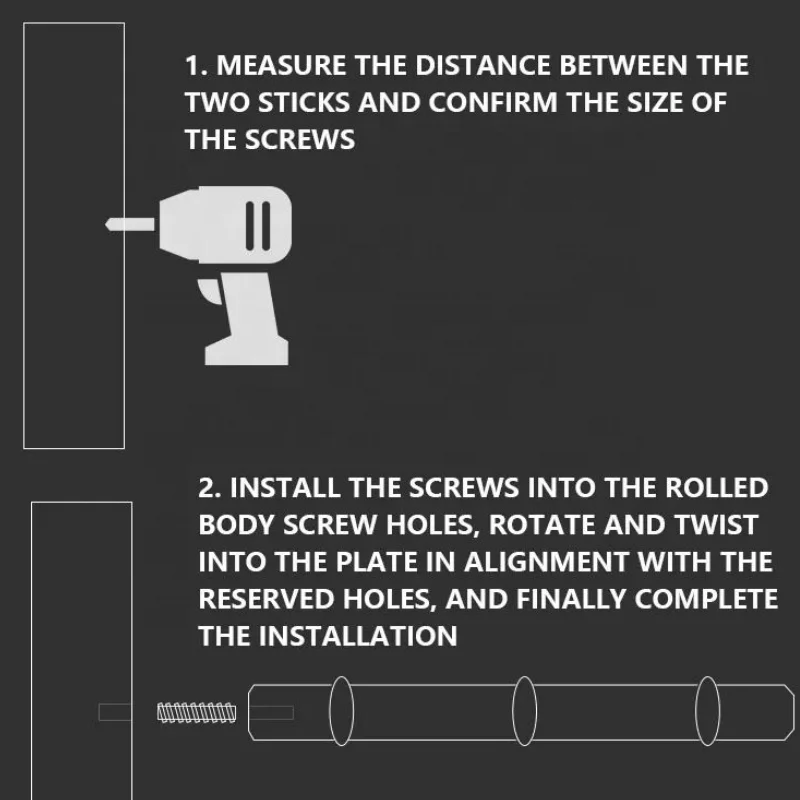 1. MEASURE THE DISTANCE BETWEEN THE TWO STICKS AND CONFIRM THE SIZE OF THE SCREWS

2. INSTALL THE SCREWS INTO THE ROLLED BODY SCREW HOLES, ROTATE AND TWIST INTO THE PLATE IN ALIGNMENT WITH THE RESERVED HOLES, AND FINALLY COMPLETE THE INSTALLATION