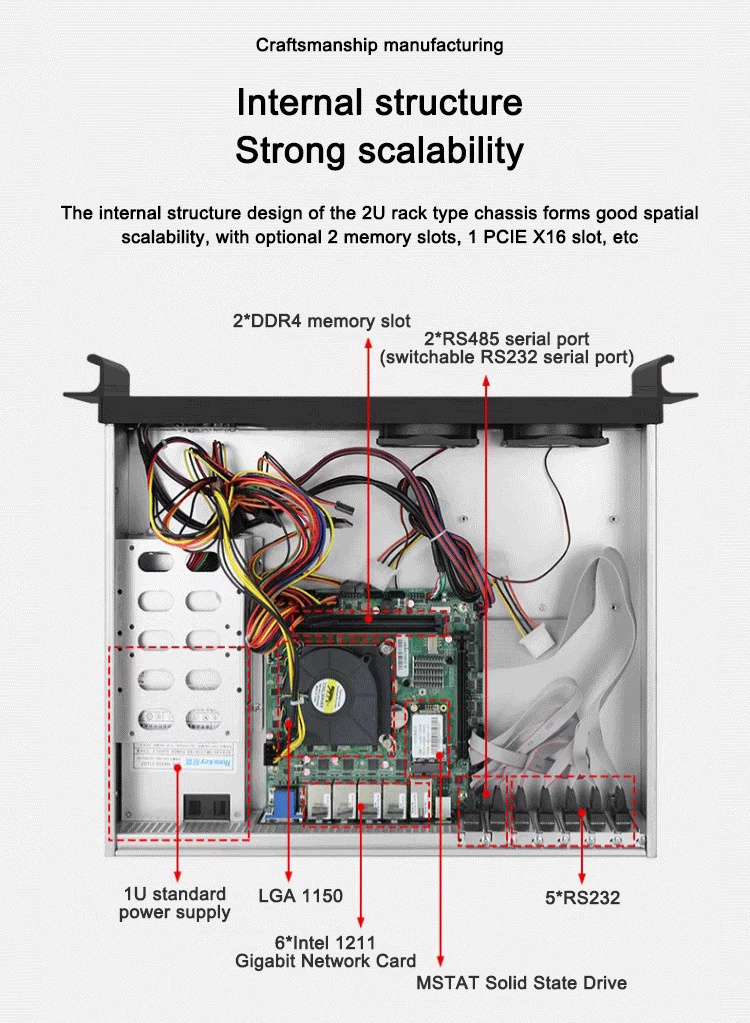 Craftsmanship manufacturing

Internal structure
Strong scalability

The internal structure design of the 2U rack type chassis forms good spatial scalability, with optional 2 memory slots, 1 PCIE X16 slot, etc

2*DDR4 memory slot

2*RS485 serial port
(switchable RS232 serial port)

1U standard
power supply

LGA 1150

6*Intel 1211
Gigabit Network Card

MSTAT Solid State Drive

5*RS232