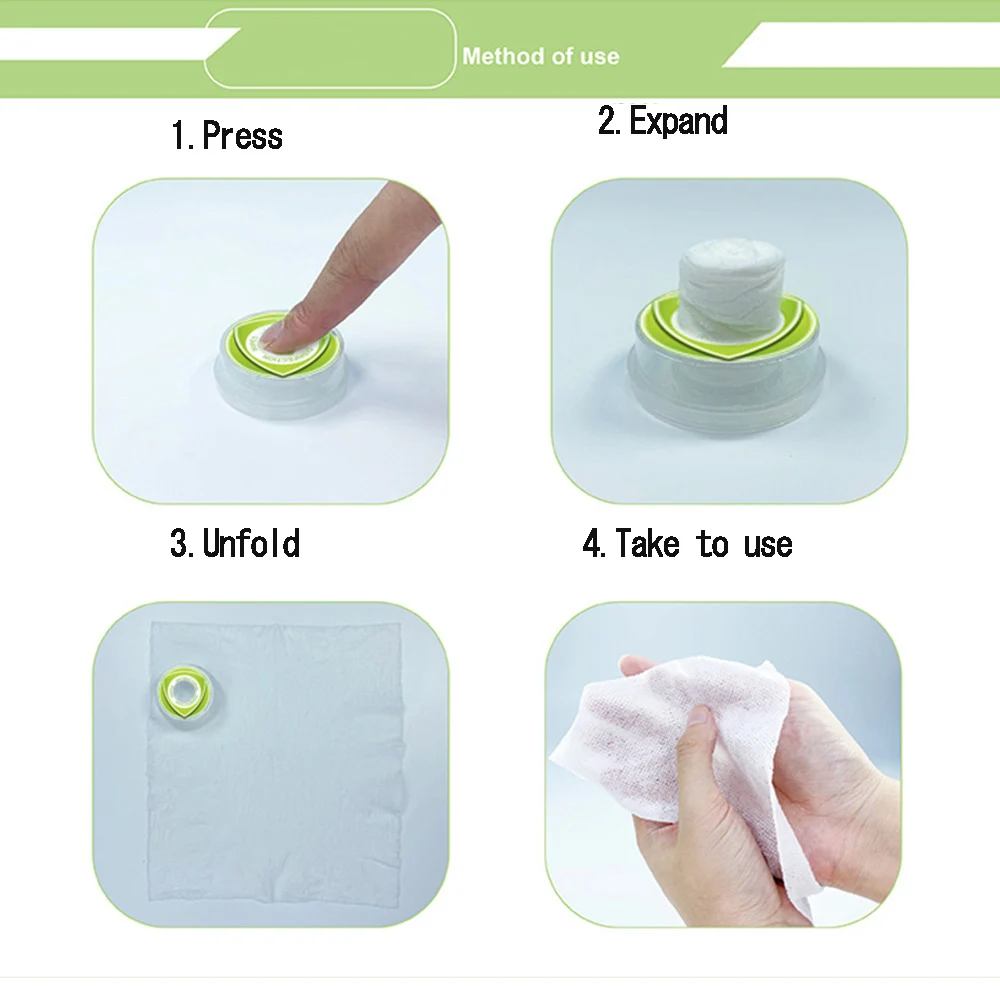 Method of use

1. Press

2. Expand

3. Unfold

4. Take to use