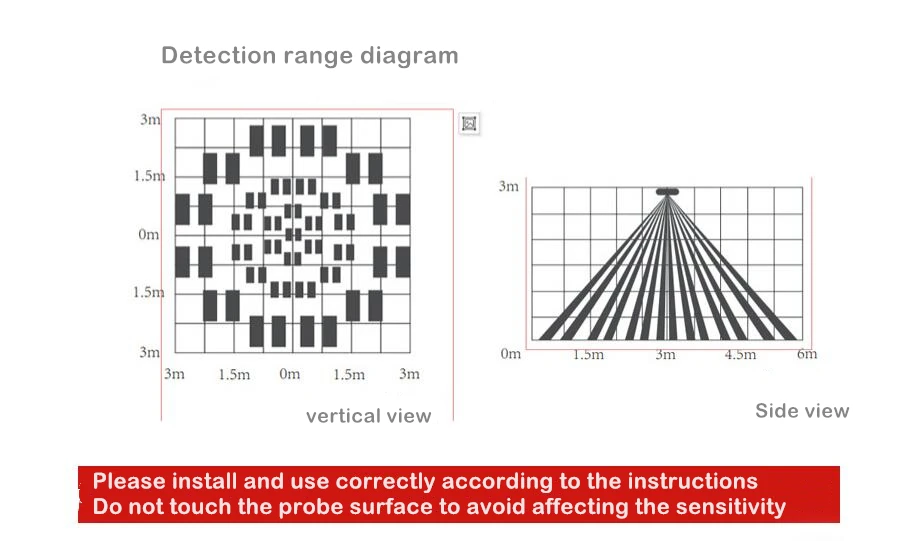 Detection range diagram

3m
1.5m
0m
1.5m
3m
3m 1.5m 0m 1.5m 3m

vertical view

3m
0m 1.5m 3m 4.5m 6m

Side view

Please install and use correctly according to the instructions
Do not touch the probe surface to avoid affecting the sensitivity