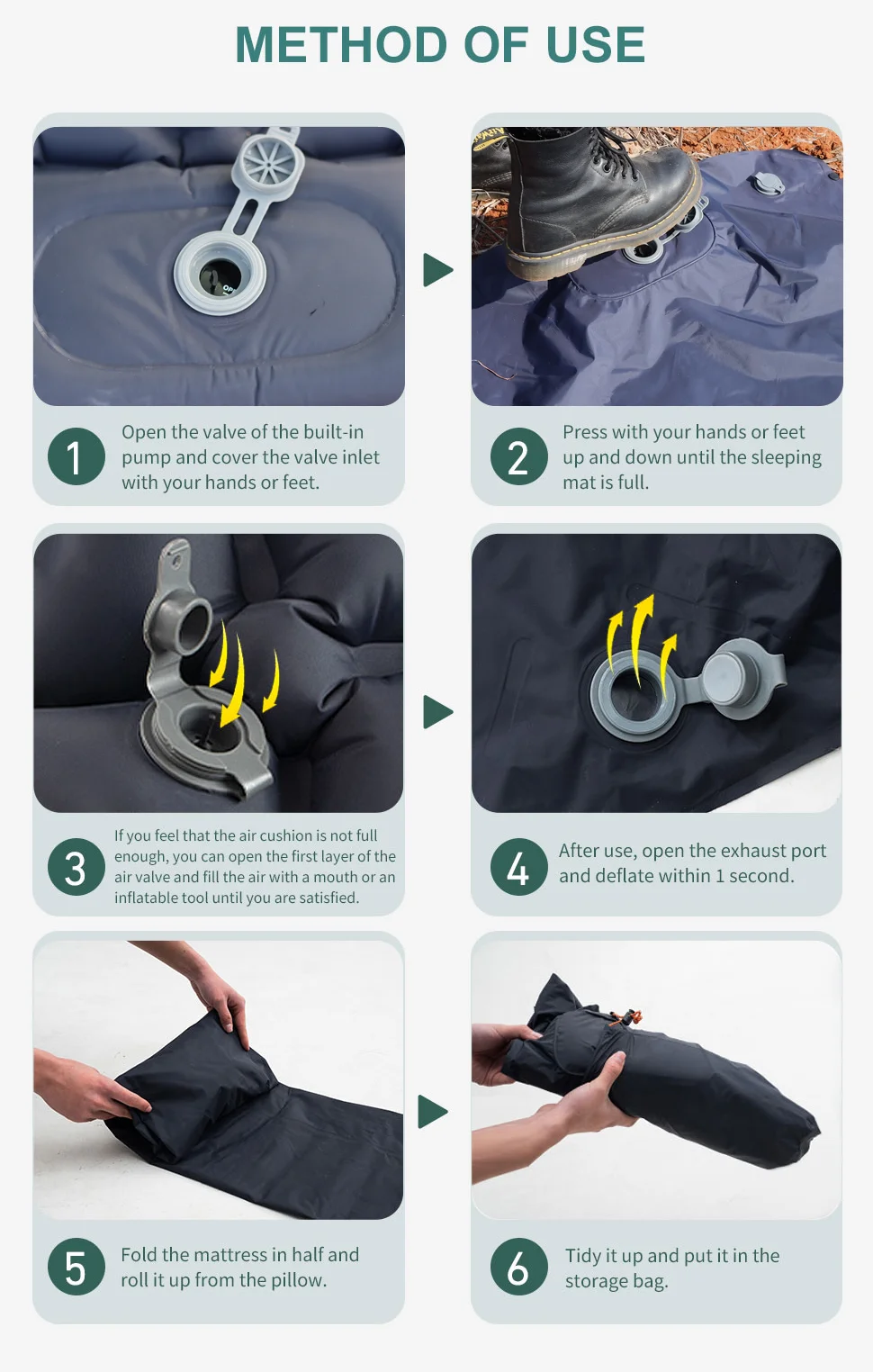 METHOD OF USE

1 Open the valve of the built-in pump and cover the valve inlet with your hands or feet.

2 Press with your hands or feet up and down until the sleeping mat is full.

3 If you feel that the air cushion is not full enough, you can open the first layer of the air valve and fill the air with a mouth or an inflatable tool until you are satisfied.

4 After use, open the exhaust port and deflate within 1 second.

5 Fold the mattress in half and roll it up from the pillow.

6 Tidy it up and put it in the storage bag.