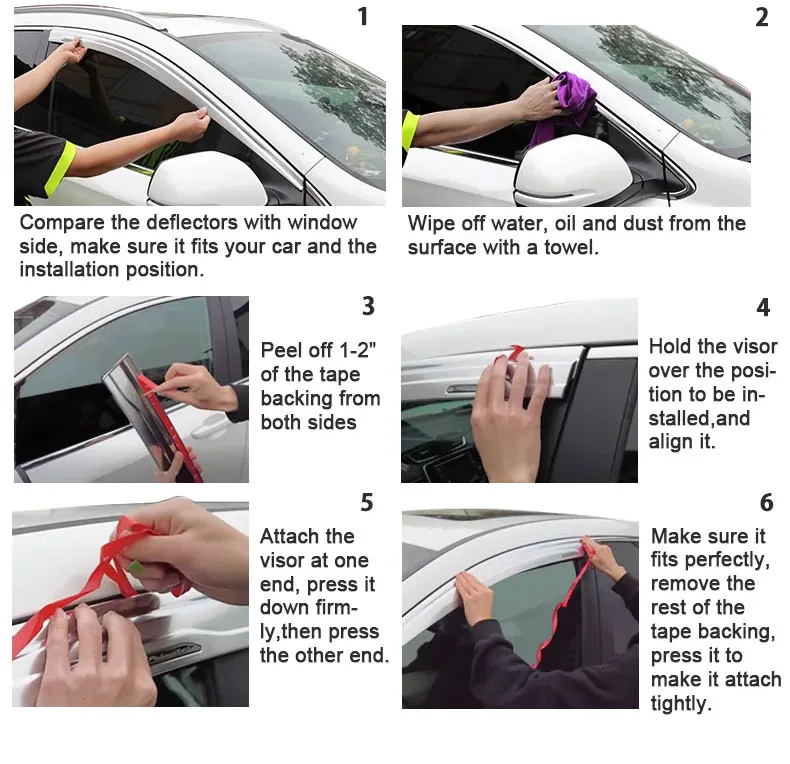 1

Compare the deflectors with window side, make sure it fits your car and the installation position.

2

Wipe off water, oil and dust from the surface with a towel.

3

Peel off 1-2" of the tape backing from both sides

4

Hold the visor over the position to be installed,and align it.

5

Attach the visor at one end, press it down firmly,then press the other end.

6

Make sure it fits perfectly, remove the rest of the tape backing, press it to make it attach tightly.