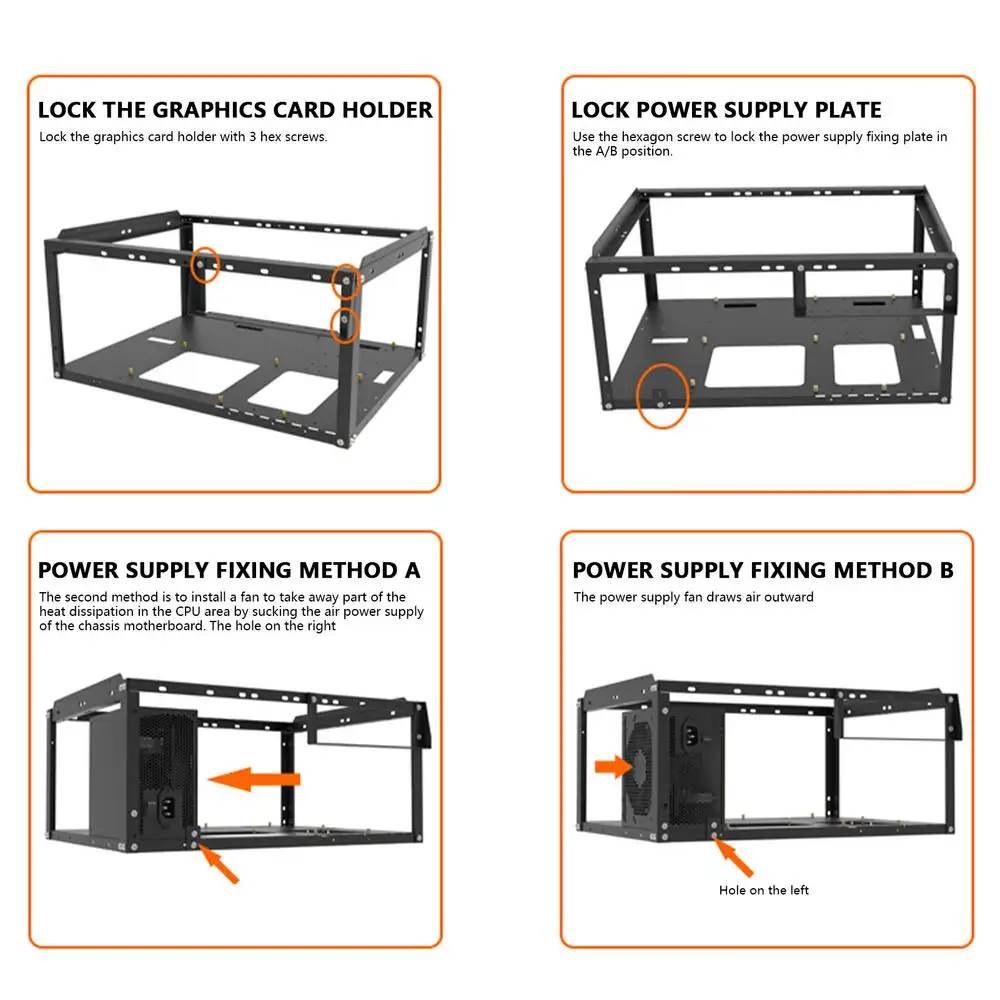 LOCK THE GRAPHICS CARD HOLDER
Lock the graphics card holder with 3 hex screws.

LOCK POWER SUPPLY PLATE
Use the hexagon screw to lock the power supply fixing plate in the A/B position.

POWER SUPPLY FIXING METHOD A
The second method is to install a fan to take away part of the heat dissipation in the CPU area by sucking the air power supply of the chassis motherboard. The hole on the right

POWER SUPPLY FIXING METHOD B
The power supply fan draws air outward

Hole on the left