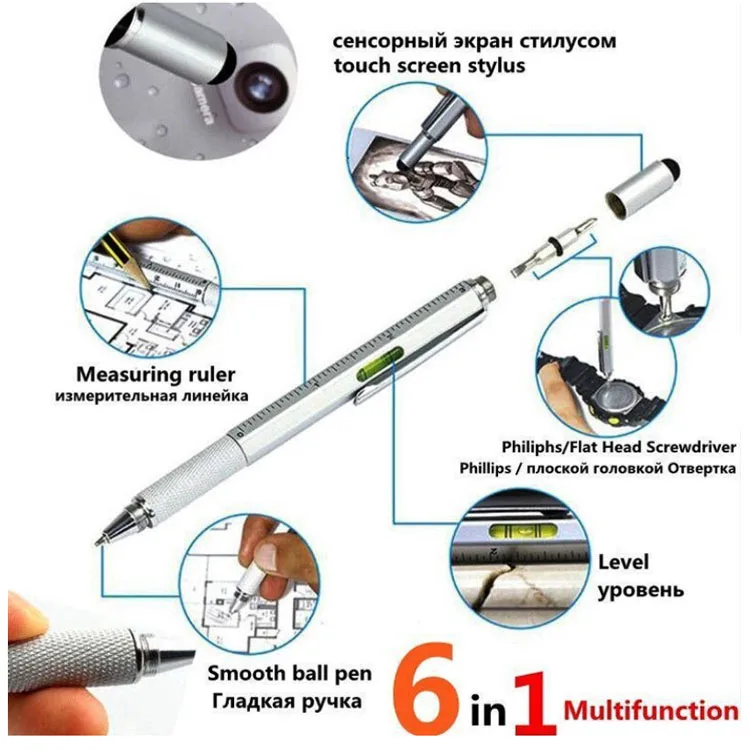 сенсорный экран стилусом
touch screen stylus

Measuring ruler
измерительная линейка

Philiphs/Flat Head Screwdriver
Phillips / плоской головкой Отвертка

Level
уровень

Smooth ball pen
Гладкая ручка

6 in 1 Multifunction