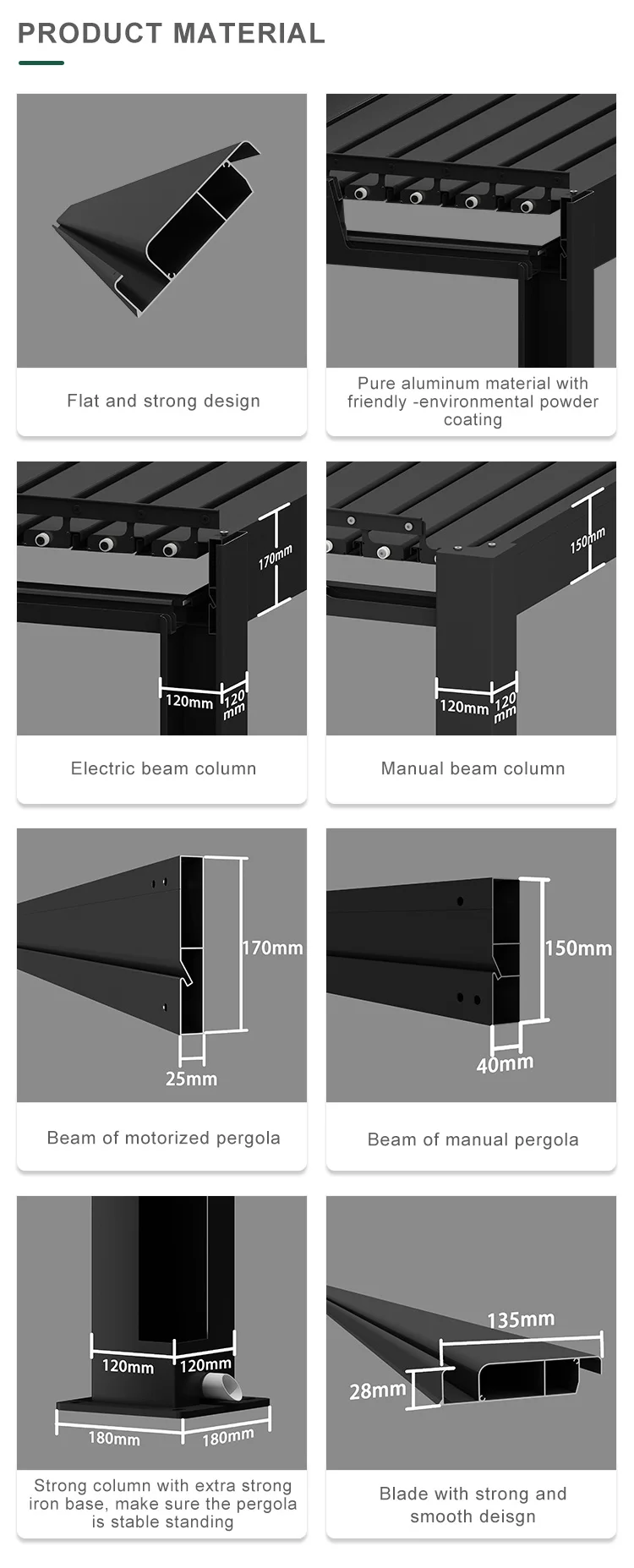 PRODUCT MATERIAL

Flat and strong design

Pure aluminum material with friendly -environmental powder coating

170mm

120mm

120 mm

Electric beam column

150mm

120mm

120 mm

Manual beam column

170mm

25mm

Beam of motorized pergola

150mm

40mm

Beam of manual pergola

120mm

120mm

180mm

180mm

Strong column with extra strong iron base, make sure the pergola is stable standing

135mm

28mm

Blade with strong and smooth deisgn