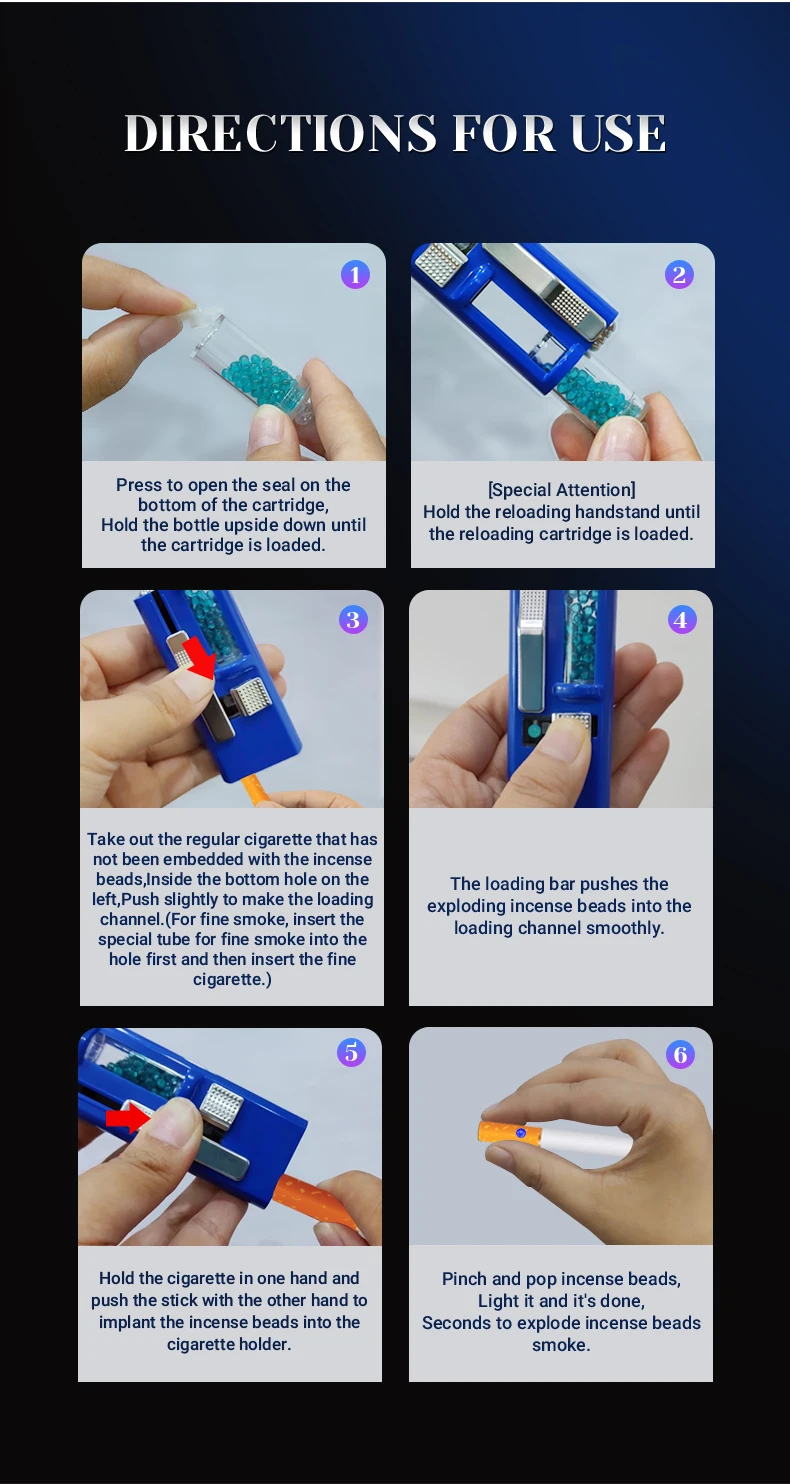 DIRECTIONS FOR USE

1

Press to open the seal on the bottom of the cartridge,
Hold the bottle upside down until the cartridge is loaded.

2

[Special Attention]
Hold the reloading handstand until the reloading cartridge is loaded.

3

Take out the regular cigarette that has not been embedded with the incense beads,Inside the bottom hole on the left,Push slightly to make the loading channel.(For fine smoke, insert the special tube for fine smoke into the hole first and then insert the fine cigarette.)

4

The loading bar pushes the exploding incense beads into the loading channel smoothly.

5

Hold the cigarette in one hand and push the stick with the other hand to implant the incense beads into the cigarette holder.

6

Pinch and pop incense beads,
Light it and it's done,
Seconds to explode incense beads smoke.