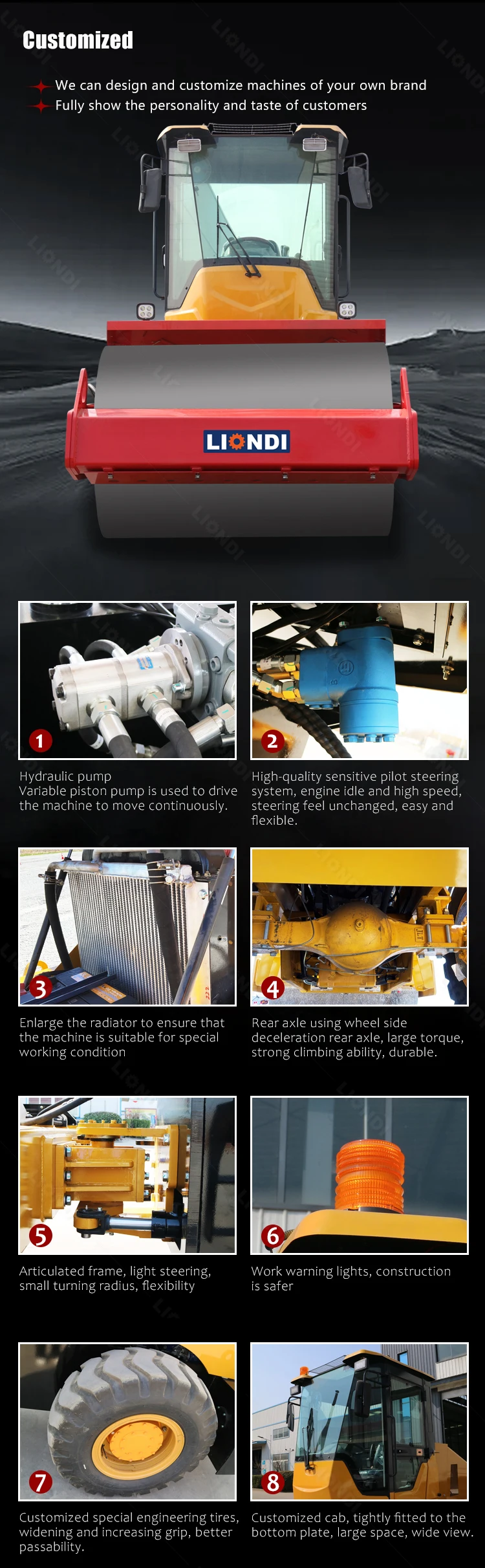 Customized

We can design and customize machines of your own brand
Fully show the personality and taste of customers

LIONDI

1

Hydraulic pump
Variable piston pump is used to drive the machine to move continuously.

2

High-quality sensitive pilot steering system, engine idle and high speed, steering feel unchanged, easy and flexible.

3

Enlarge the radiator to ensure that the machine is suitable for special working condition

4

Rear axle using wheel side deceleration rear axle, large torque, strong climbing ability, durable.

5

Articulated frame, light steering, small turning radius, flexibility

6

Work warning lights, construction is safer

7

Customized special engineering tires, widening and increasing grip, better passability.

8

Customized cab, tightly fitted to the bottom plate, large space, wide view.