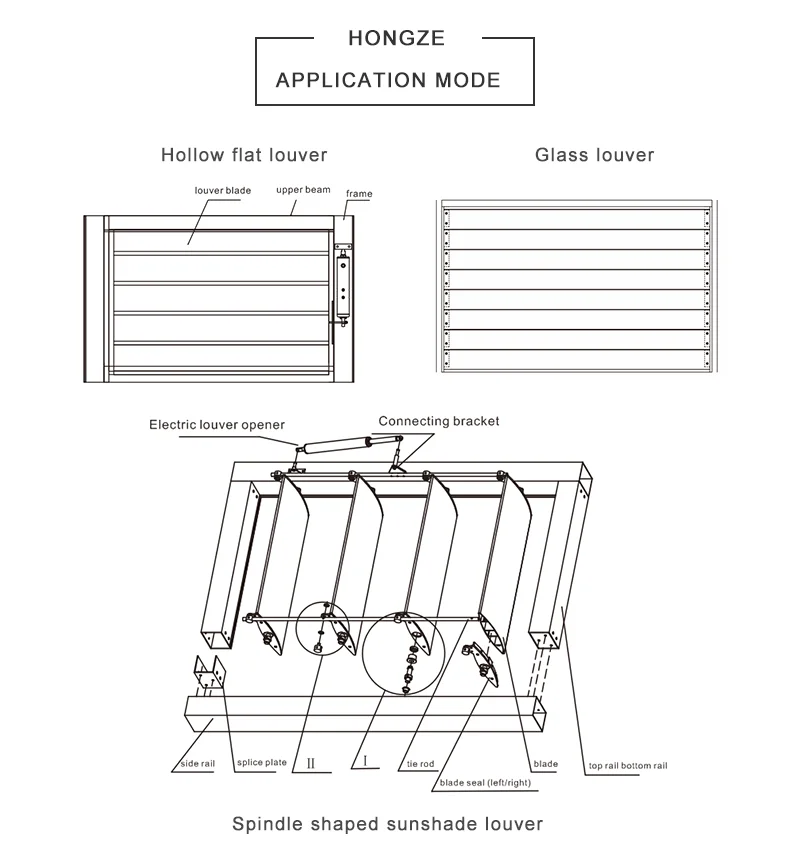 HONGZE
APPLICATION MODE

Hollow flat louver

louver blade
upper beam
frame

Glass louver

Electric louver opener
Connecting bracket

side rail
splice plate
II
I
tie rod
blade seal (left/right)
blade
top rail bottom rail

Spindle shaped sunshade louver