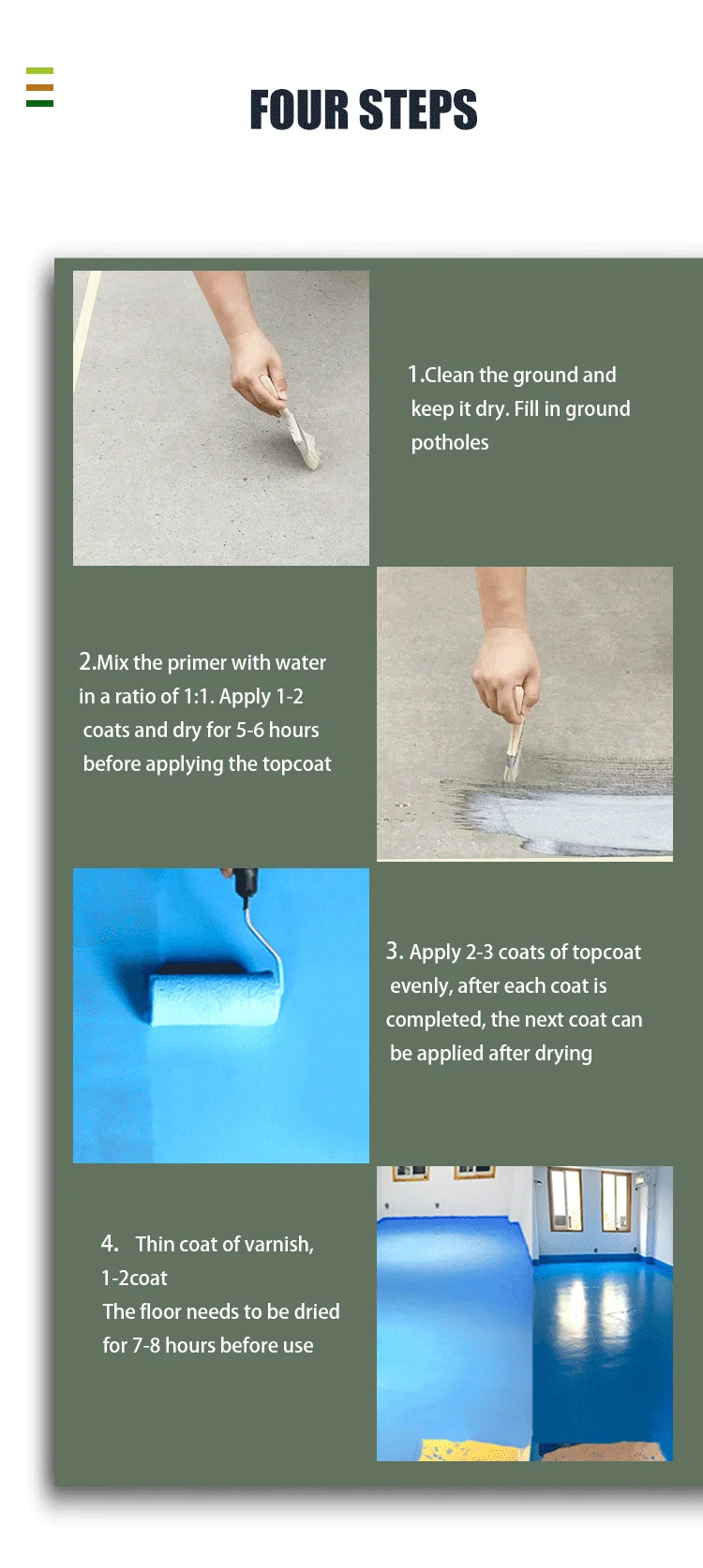 FOUR STEPS

1.Clean the ground and keep it dry. Fill in ground potholes

2.Mix the primer with water in a ratio of 1:1. Apply 1-2 coats and dry for 5-6 hours before applying the topcoat

3. Apply 2-3 coats of topcoat evenly, after each coat is completed, the next coat can be applied after drying

4. Thin coat of varnish, 1-2coat
The floor needs to be dried for 7-8 hours before use