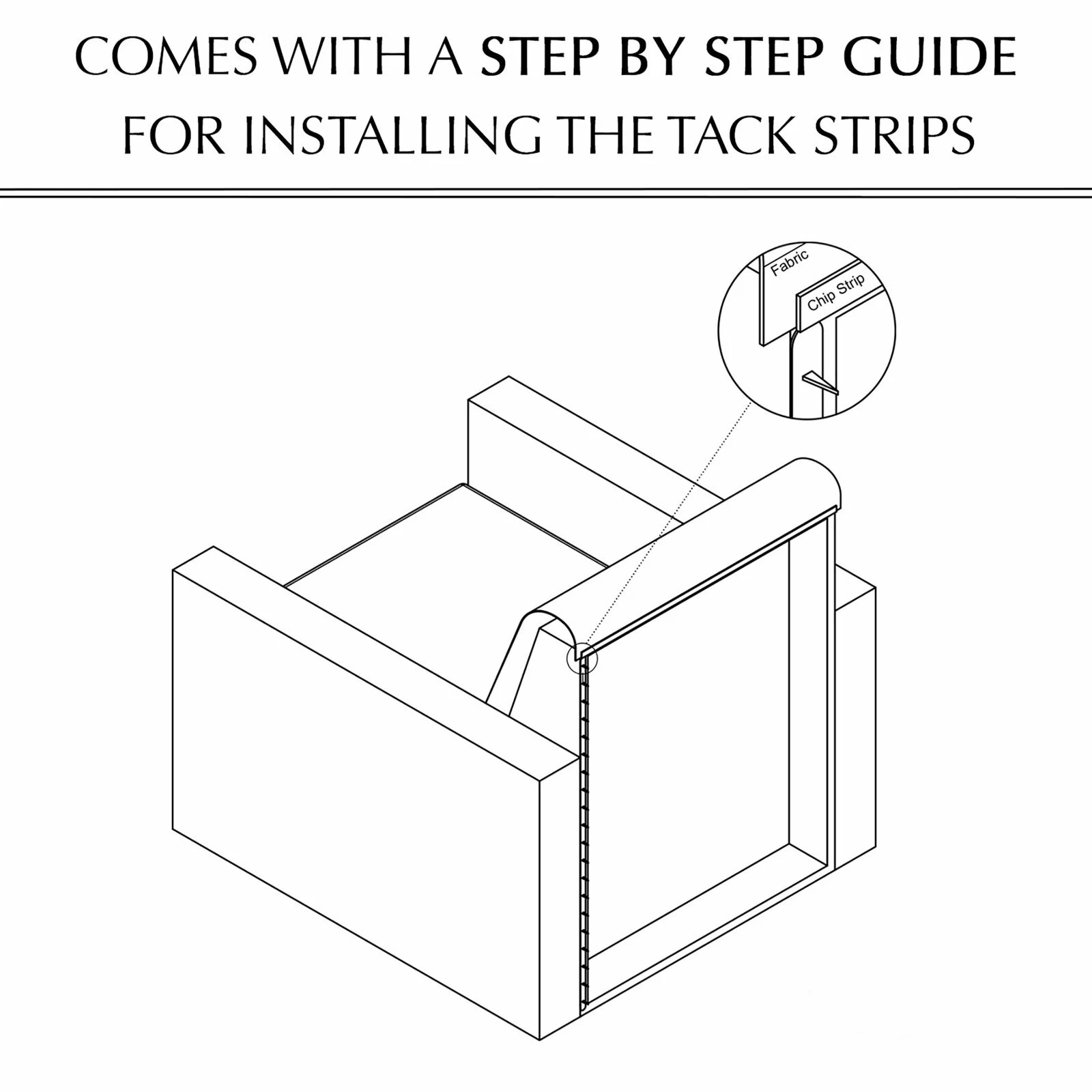 COMES WITH A STEP BY STEP GUIDE
FOR INSTALLING THE TACK STRIPS

Fabric
Chip Strip