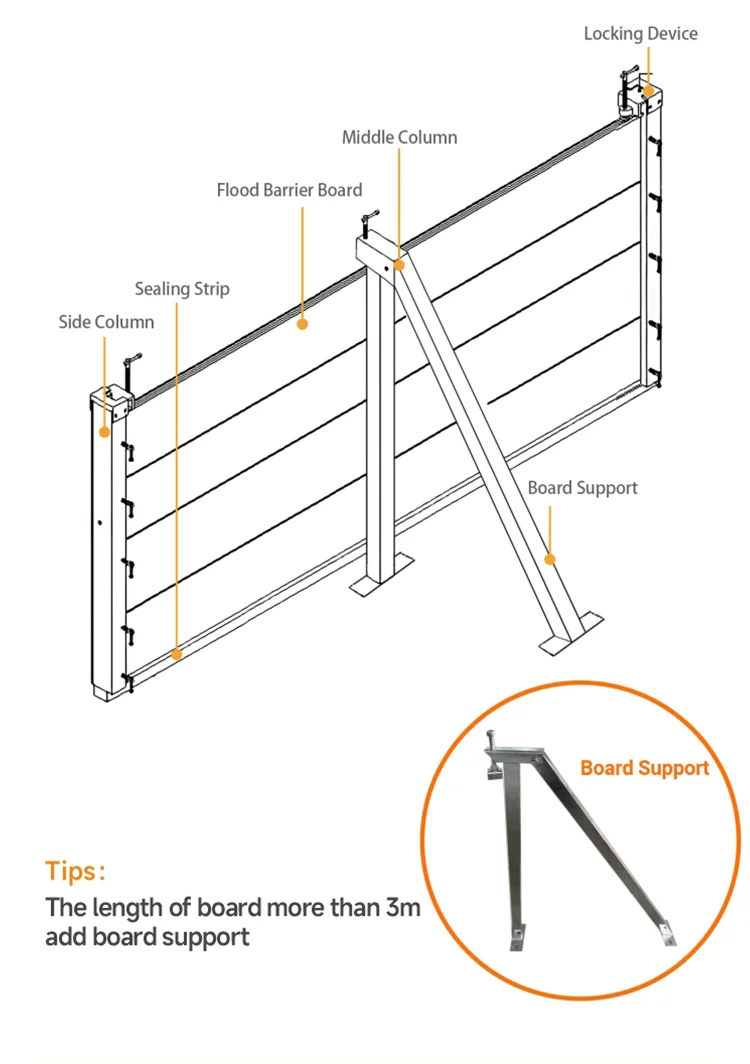 Locking Device

Middle Column

Flood Barrier Board

Sealing Strip

Side Column

Board Support

Board Support

Tips:

The length of board more than 3m add board support