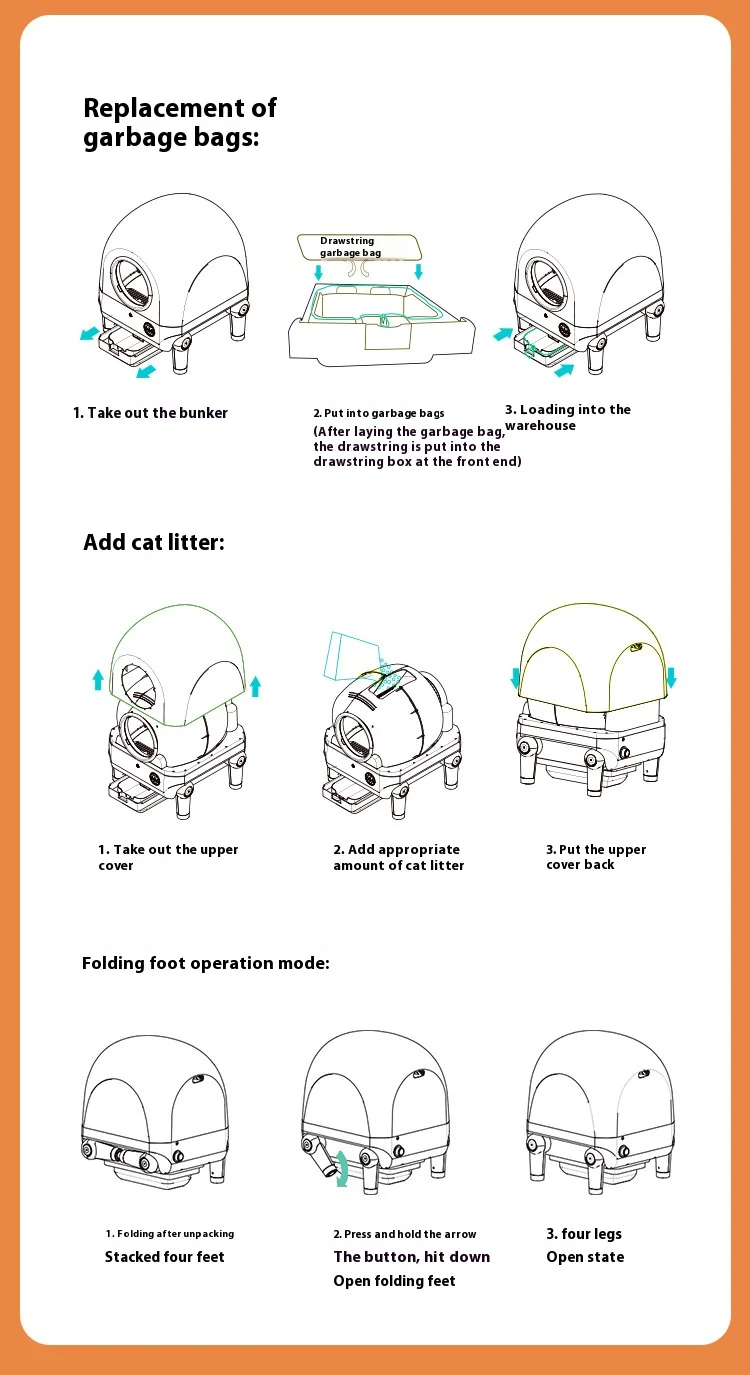 Replacement of garbage bags:

Drawstring garbage bag

1. Take out the bunker

2. Put into garbage bags
(After laying the garbage bag, the drawstring is put into the drawstring box at the front end)

3. Loading into the warehouse

Add cat litter:

1. Take out the upper cover

2. Add appropriate amount of cat litter

3. Put the upper cover back

Folding foot operation mode:

1. Folding after unpacking
Stacked four feet

2. Press and hold the arrow
The button, hit down
Open folding feet

3. four legs
Open state