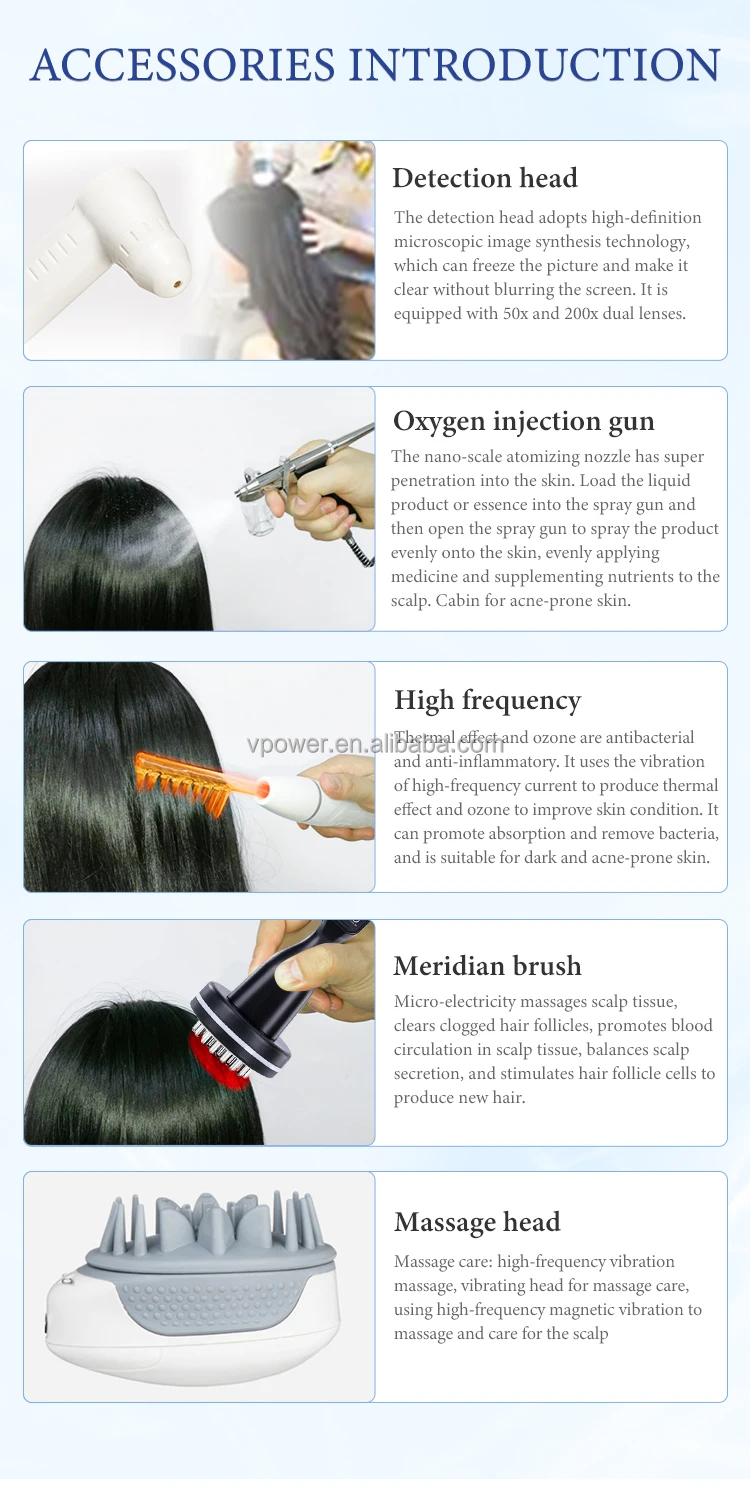 ACCESSORIES INTRODUCTION

Detection head

The detection head adopts high-definition microscopic image synthesis technology, which can freeze the picture and make it clear without blurring the screen. It is equipped with 50x and 200x dual lenses.

Oxygen injection gun

The nano-scale atomizing nozzle has super penetration into the skin. Load the liquid product or essence into the spray gun and then open the spray gun to spray the product evenly onto the skin, evenly applying medicine and supplementing nutrients to the scalp. Cabin for acne-prone skin.

High frequency

vpower.en.alibaba.com

Thermal effect and ozone are antibacterial and anti-inflammatory. It uses the vibration of high-frequency current to produce thermal effect and ozone to improve skin condition. It can promote absorption and remove bacteria, and is suitable for dark and acne-prone skin.

Meridian brush

Micro-electricity massages scalp tissue, clears clogged hair follicles, promotes blood circulation in scalp tissue, balances scalp secretion, and stimulates hair follicle cells to produce new hair.

Massage head

Massage care: high-frequency vibration massage, vibrating head for massage care, using high-frequency magnetic vibration to massage and care for the scalp