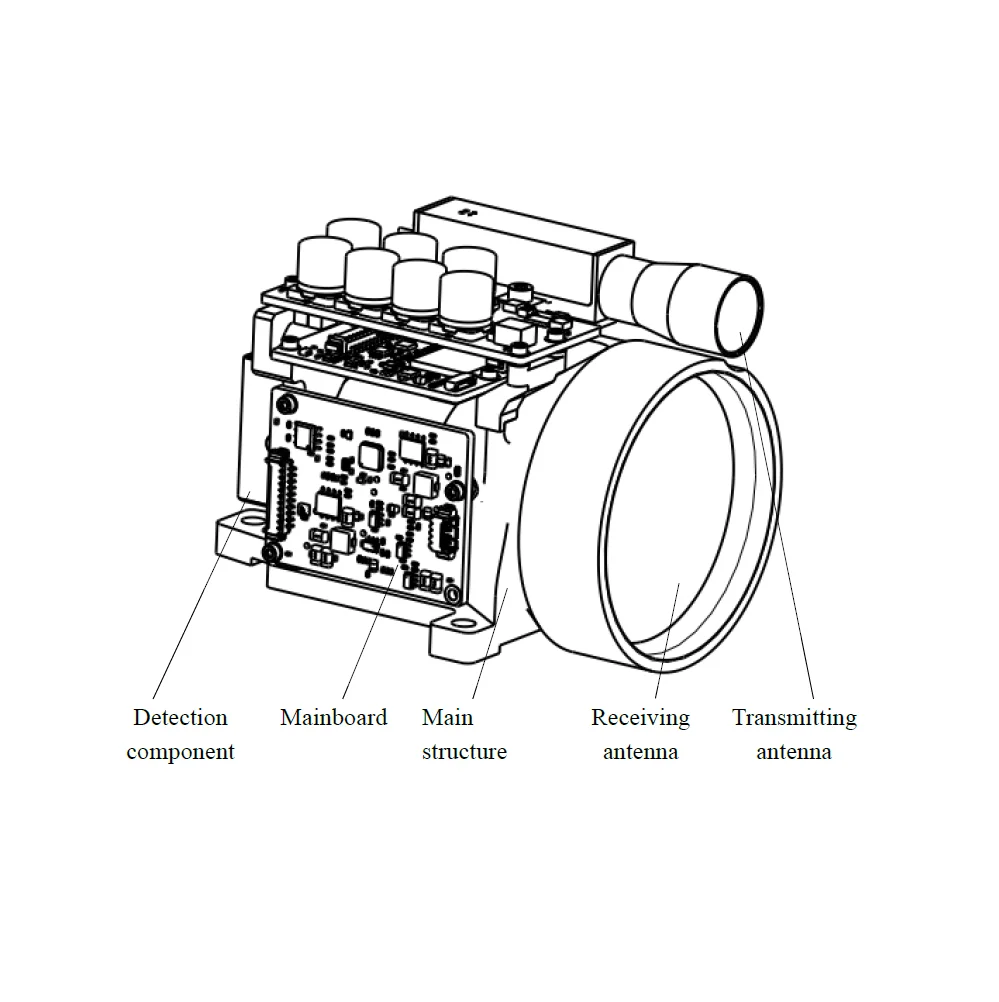 Detection component

Mainboard

Main structure

Receiving antenna

Transmitting antenna