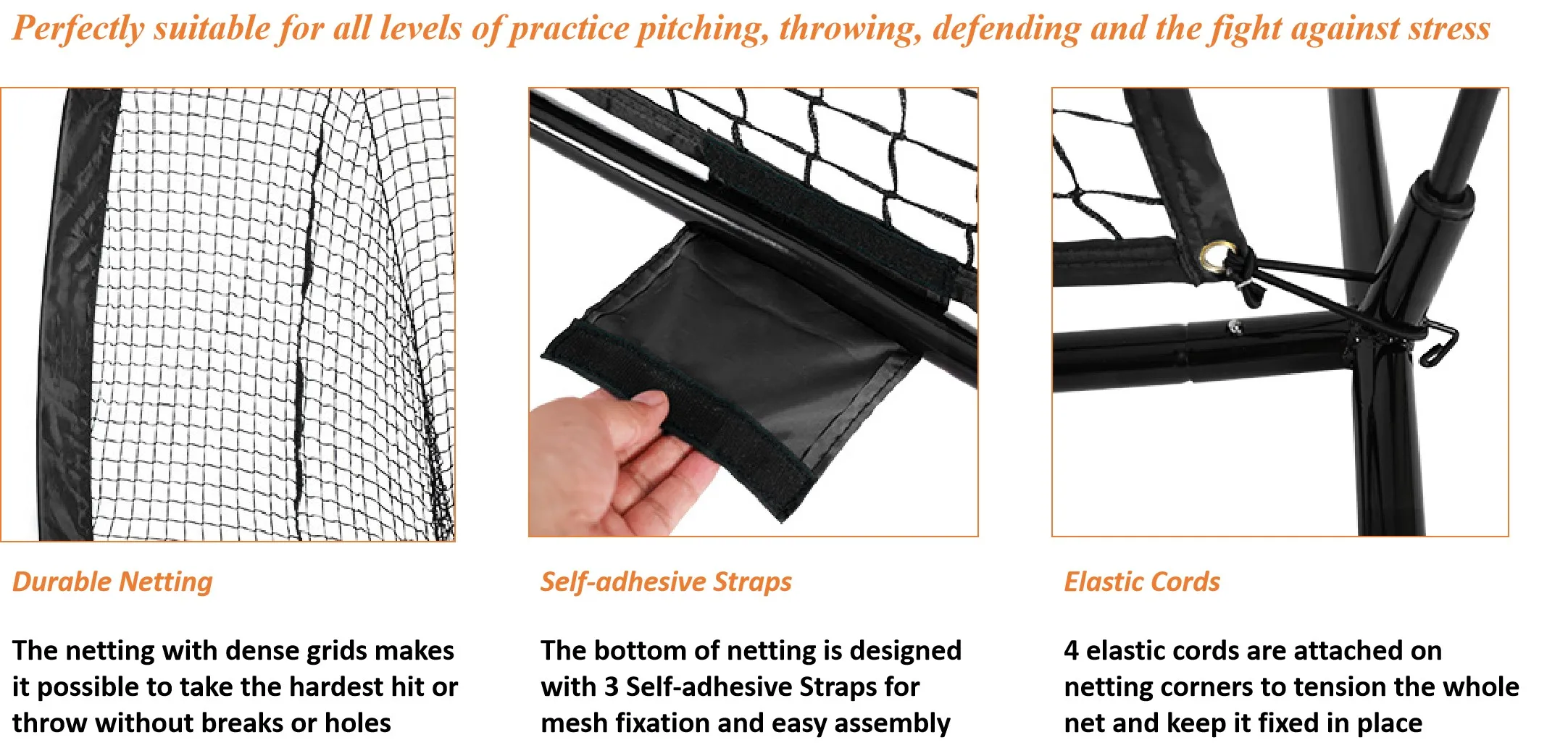 Perfectly suitable for all levels of practice pitching, throwing, defending and the fight against stress

Durable Netting

The netting with dense grids makes it possible to take the hardest hit or throw without breaks or holes

Self-adhesive Straps

The bottom of netting is designed with 3 Self-adhesive Straps for mesh fixation and easy assembly

Elastic Cords

4 elastic cords are attached on netting corners to tension the whole net and keep it fixed in place