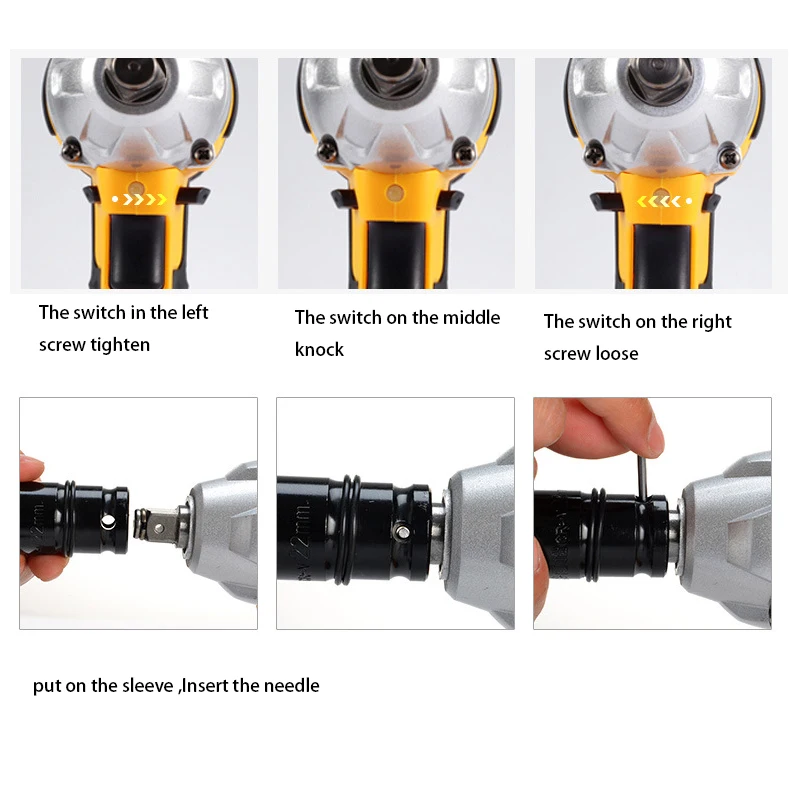 The switch in the left
screw tighten

The switch on the middle
knock

The switch on the right
screw loose

22mm

22mm

put on the sleeve ,Insert the needle