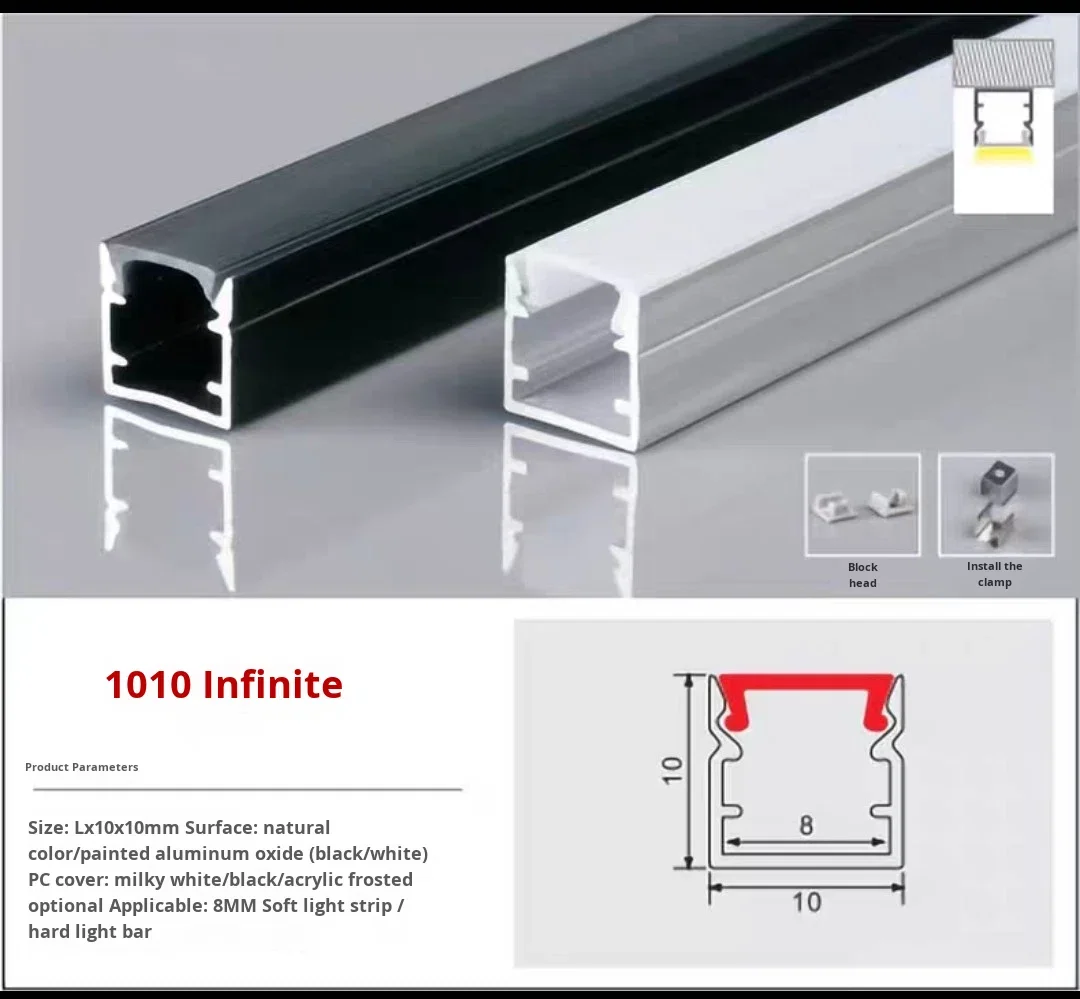 Block head

Install the clamp

1010 Infinite

Product Parameters

Size: Lx10x10mm Surface: natural color/painted aluminum oxide (black/white) PC cover: milky white/black/acrylic frosted optional Applicable: 8MM Soft light strip / hard light bar

10

8

10