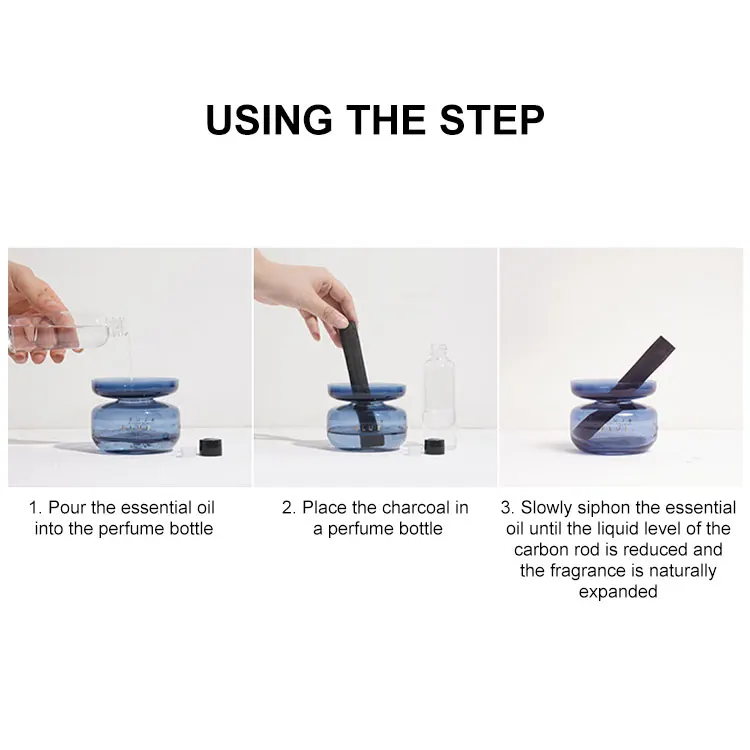 USING THE STEP

1. Pour the essential oil into the perfume bottle

2. Place the charcoal in a perfume bottle

3. Slowly siphon the essential oil until the liquid level of the carbon rod is reduced and the fragrance is naturally expanded