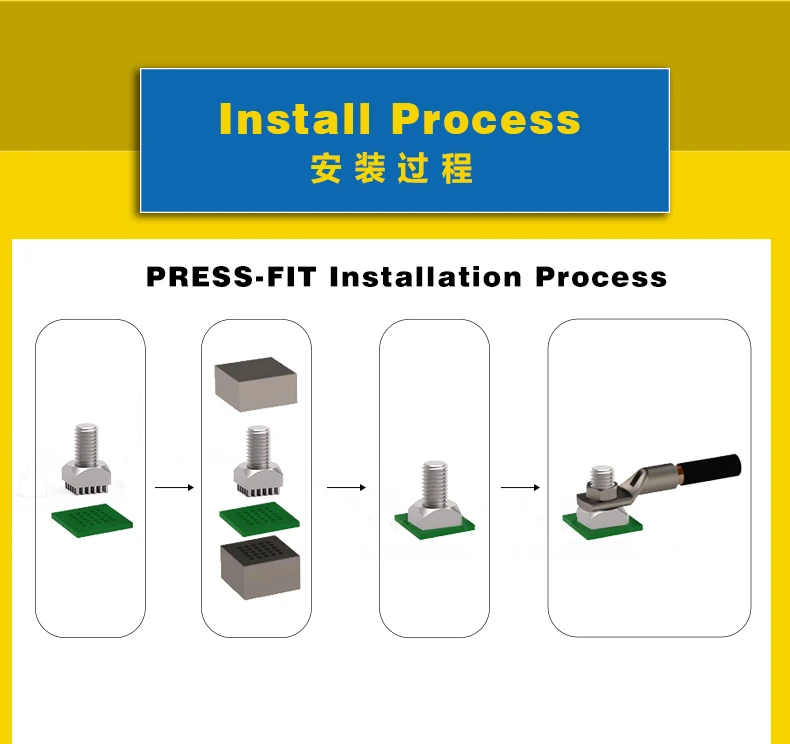 Install Process
安装过程

PRESS-FIT Installation Process