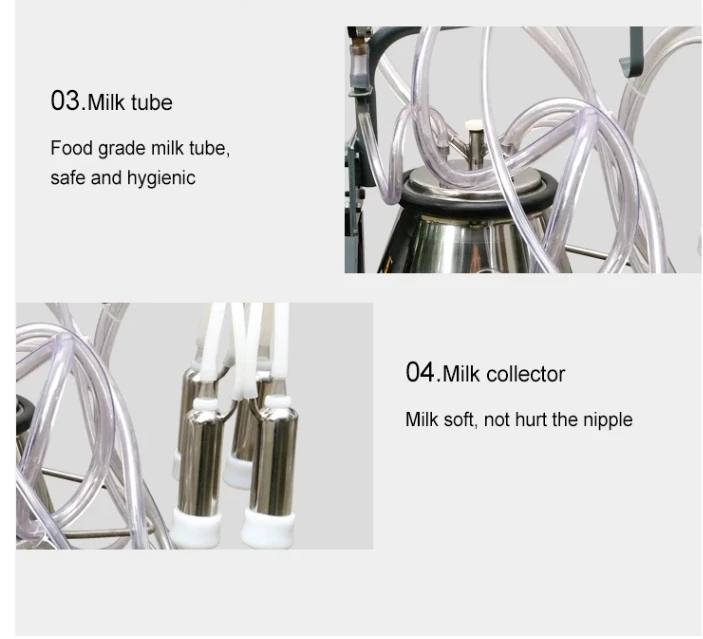 03.Milk tube

Food grade milk tube, safe and hygienic

04.Milk collector

Milk soft, not hurt the nipple