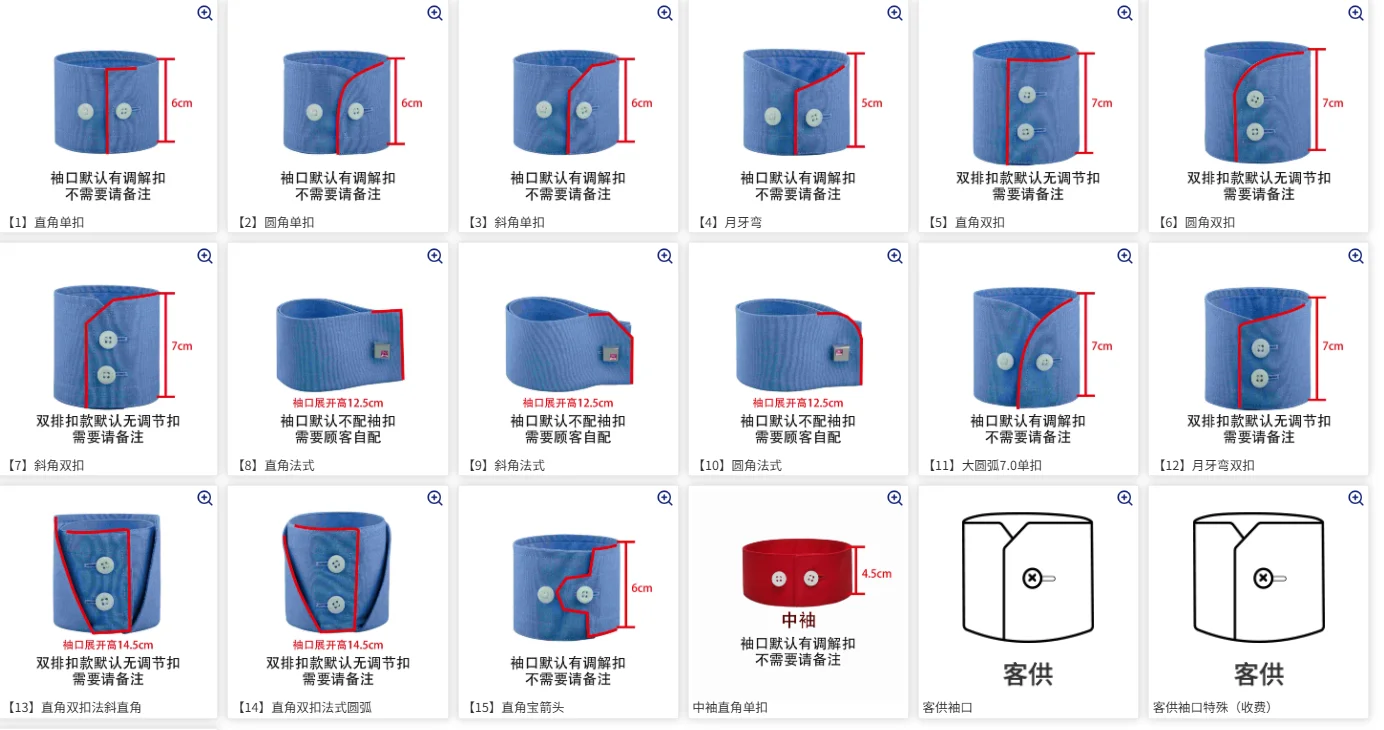 6cm
袖口默认有调解扣
不需要请备注
【1】直角单扣

6cm
袖口默认有调解扣
不需要请备注
【2】圆角单扣

6cm
袖口默认有调解扣
不需要请备注
【3】斜角单扣

5cm
袖口默认有调解扣
不需要请备注
【4】月牙弯

7cm
双排扣款默认无调节扣
需要请备注
【5】直角双扣

7cm
双排扣款默认无调节扣
需要请备注
【6】圆角双扣

7cm
双排扣款默认无调节扣
需要请备注
【7】斜角双扣

袖口展开高12.5cm
袖口默认不配袖扣
需要顾客自配
【8】直角法式

袖口展开高12.5cm
袖口默认不配袖扣
需要顾客自配
【9】斜角法式

袖口展开高12.5cm
袖口默认不配袖扣
需要顾客自配
【10】圆角法式

7cm
袖口默认有调解扣
不需要请备注
【11】大圆弧7.0单扣

7cm
双排扣款默认无调节扣
需要请备注
【12】月牙弯双扣

袖口展开高14.5cm
双排扣款默认无调节扣
需要请备注
【13】直角双扣法斜直角

袖口展开高14.5cm
双排扣款默认无调节扣
需要请备注
【14】直角双扣法式圆弧

6cm
袖口默认有调解扣
不需要请备注
【15】直角宝箭头

4.5cm
中袖
袖口默认有调解扣
不需要请备注
中袖直角单扣

客供
客供袖口

客供
客供袖口特殊（收费）