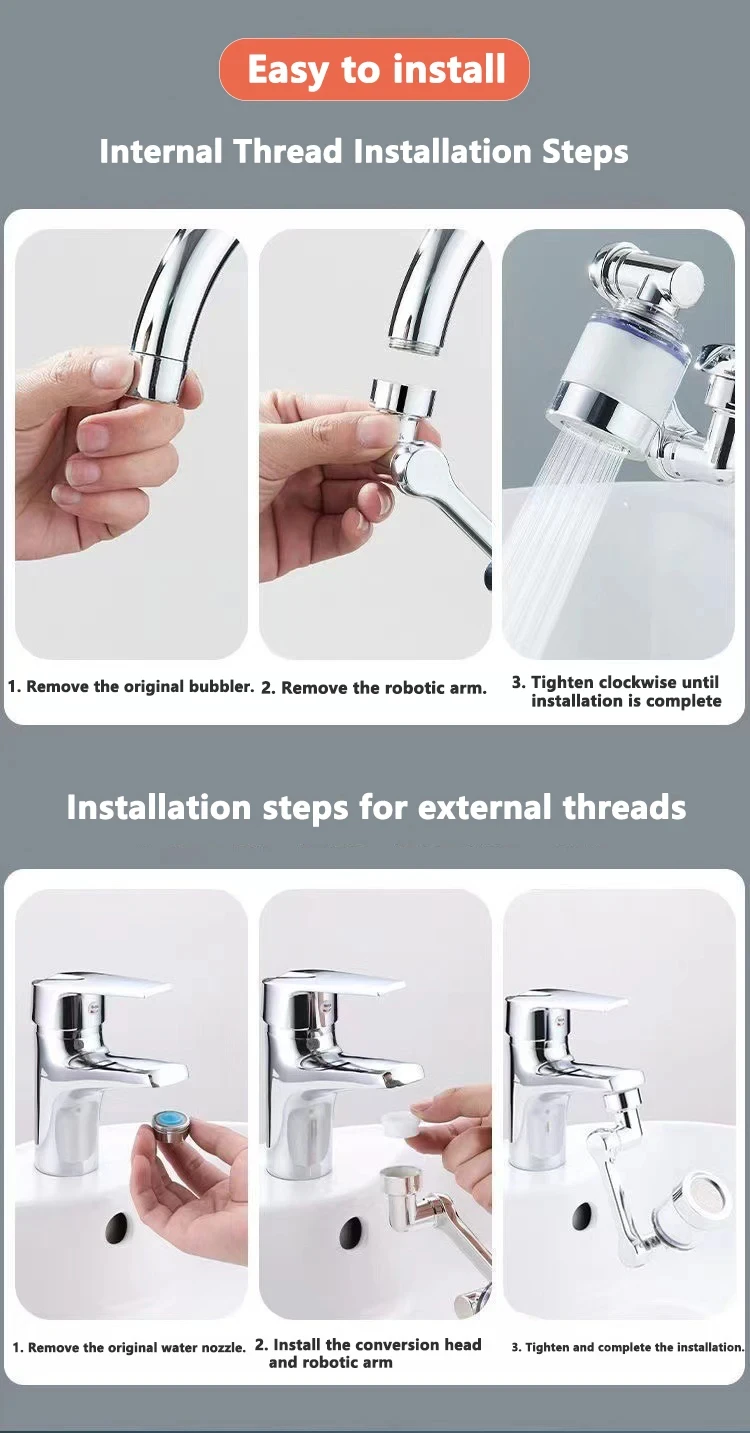 Easy to install

Internal Thread Installation Steps

1. Remove the original bubbler.

2. Remove the robotic arm.

3. Tighten clockwise until installation is complete

Installation steps for external threads

1. Remove the original water nozzle.

2. Install the conversion head and robotic arm

3. Tighten and complete the installation.