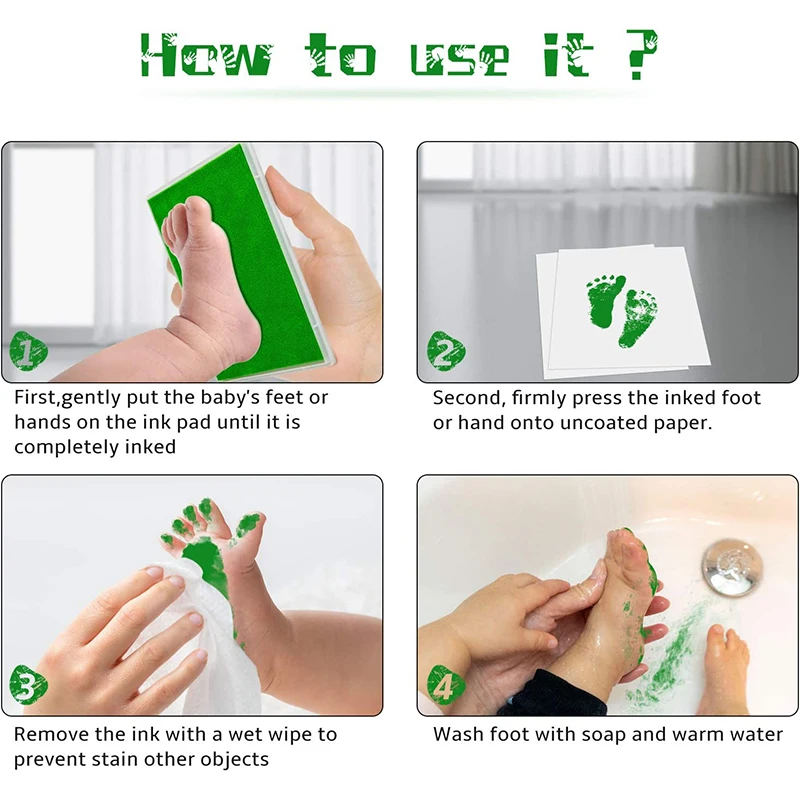 How to use it ?

1

First,gently put the baby's feet or hands on the ink pad until it is completely inked

2

Second, firmly press the inked foot or hand onto uncoated paper.

3

Remove the ink with a wet wipe to prevent stain other objects

4

Wash foot with soap and warm water