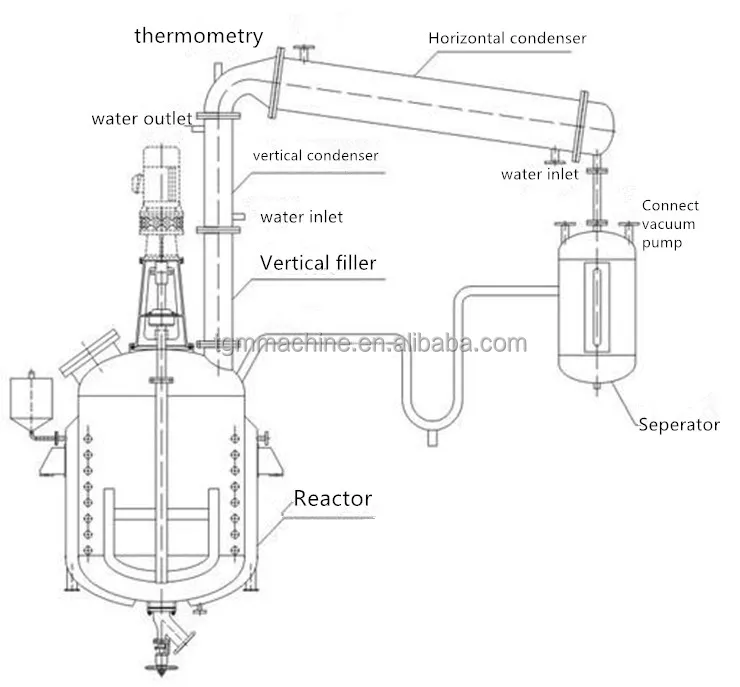 thermometry

Horizontal condenser

water outlet

vertical condenser

water inlet

water inlet

Connect vacuum pump

Vertical filler

tgmmachine.en.alibaba.com

Seperator

Reactor