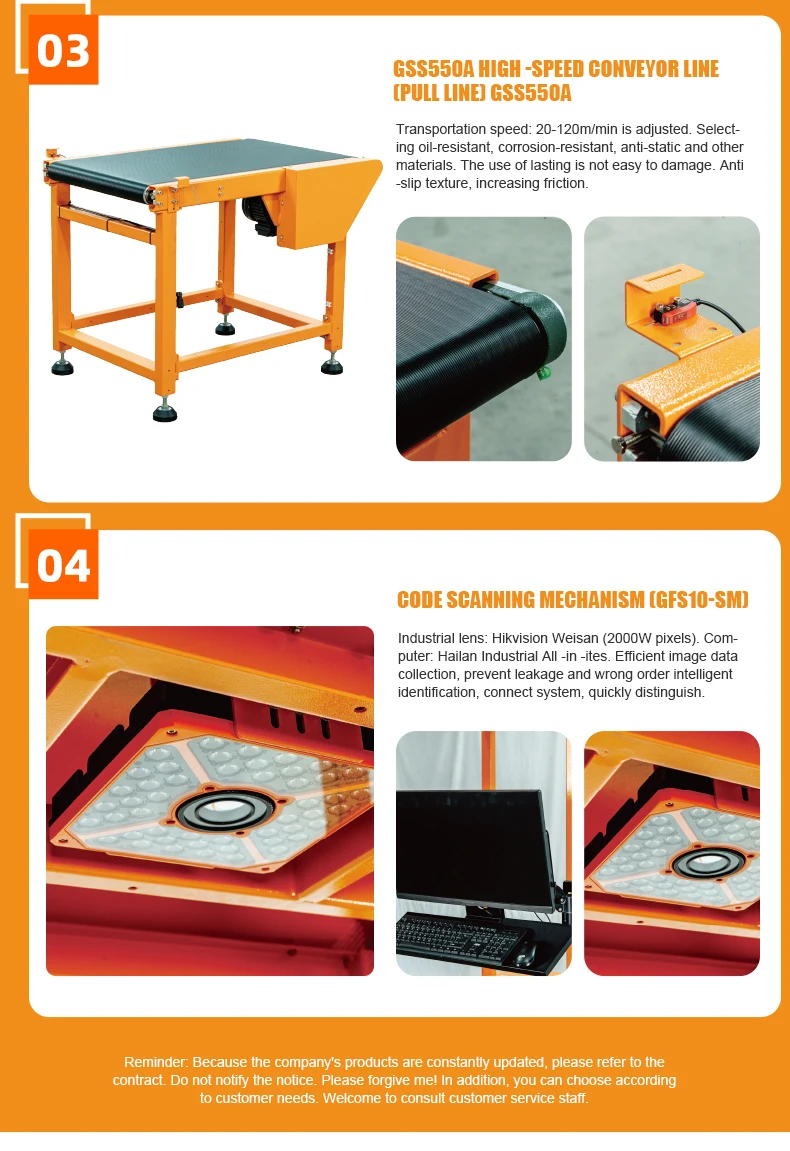 03

GSS550A HIGH -SPEED CONVEYOR LINE (PULL LINE) GSS550A

Transportation speed: 20-120m/min is adjusted. Selecting oil-resistant, corrosion-resistant, anti-static and other materials. The use of lasting is not easy to damage. Anti -slip texture, increasing friction.

04

CODE SCANNING MECHANISM (GFS10-SM)

Industrial lens: Hikvision Weisan (2000W pixels). Computer: Hailan Industrial All -in -ites. Efficient image data collection, prevent leakage and wrong order intelligent identification, connect system, quickly distinguish.

Reminder: Because the company's products are constantly updated, please refer to the contract. Do not notify the notice. Please forgive me! In addition, you can choose according to customer needs. Welcome to consult customer service staff.