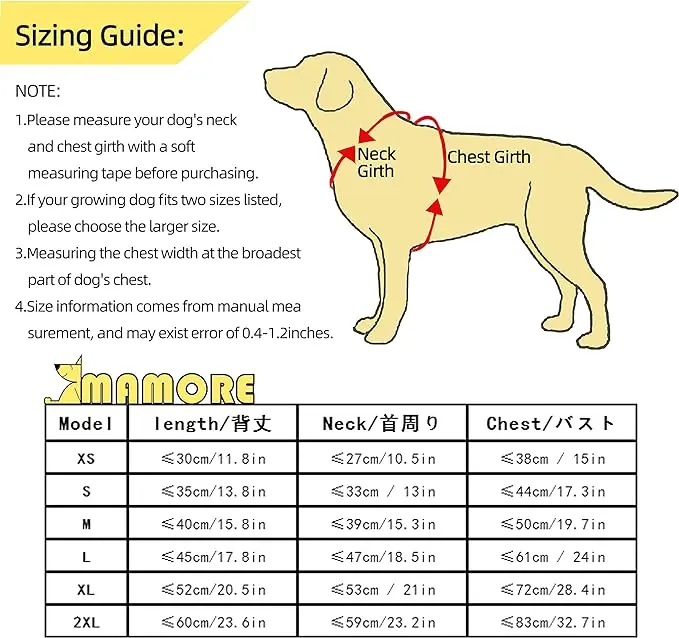 Sizing Guide:

NOTE:
1.Please measure your dog's neck and chest girth with a soft measuring tape before purchasing.
2.If your growing dog fits two sizes listed, please choose the larger size.
3.Measuring the chest width at the broadest part of dog's chest.
4.Size information comes from manual mea surement, and may exist error of 0.4-1.2inches.

Neck Girth

Chest Girth

MAMORE

| Model | length/背丈 | Neck/首周り | Chest/バスト |
|---|---|---|---|
| XS | ≤30cm/11.8in | ≤27cm/10.5in | ≤38cm / 15in |
| S | ≤35cm/13.8in | ≤33cm / 13in | ≤44cm/17.3in |
| M | ≤40cm/15.8in | ≤39cm/15.3in | ≤50cm/19.7in |
| L | ≤45cm/17.8in | ≤47cm/18.5in | ≤61cm / 24in |
| XL | ≤52cm/20.5in | ≤53cm / 21in | ≤72cm/28.4in |
| 2XL | ≤60cm/23.6in | ≤59cm/23.2in | ≤83cm/32.7in |