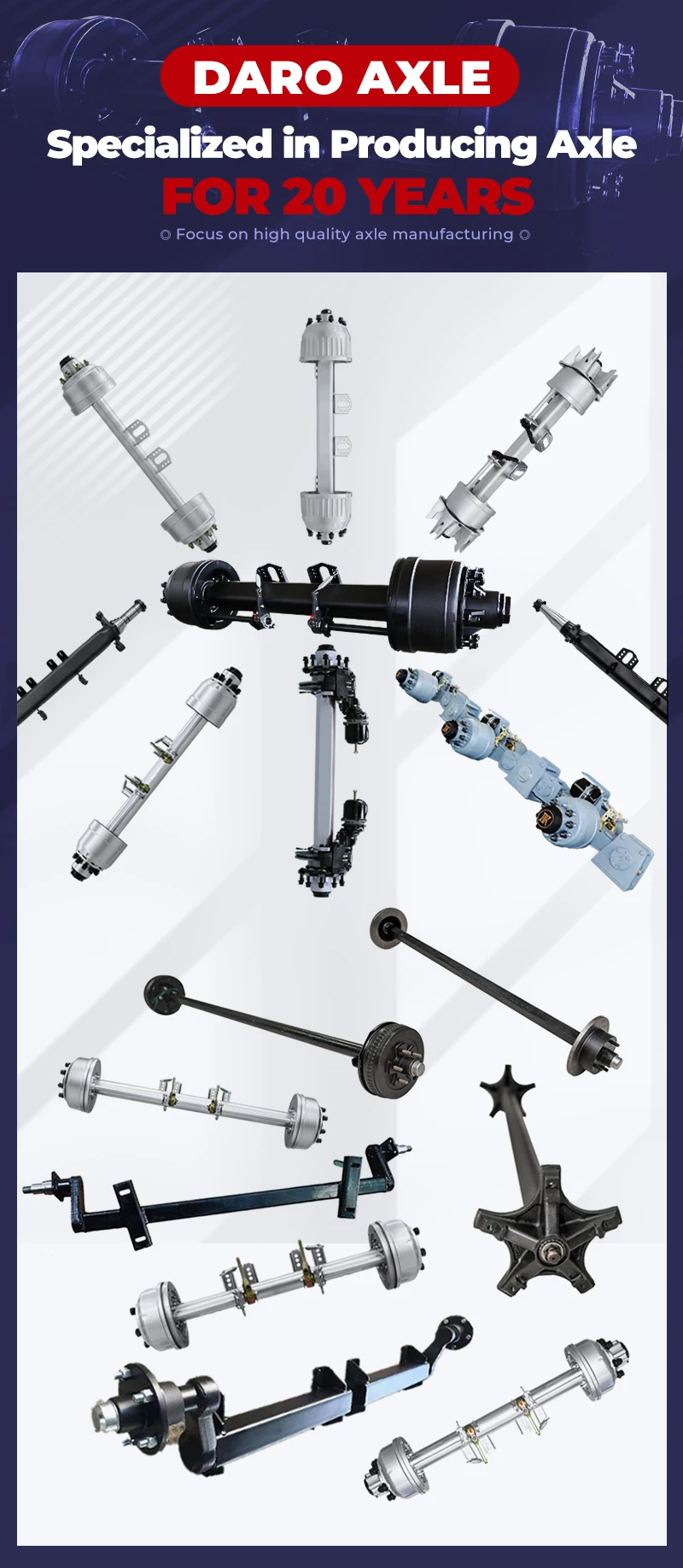 DARO AXLE

Specialized in Producing Axle

FOR 20 YEARS

◎ Focus on high quality axle manufacturing ◎