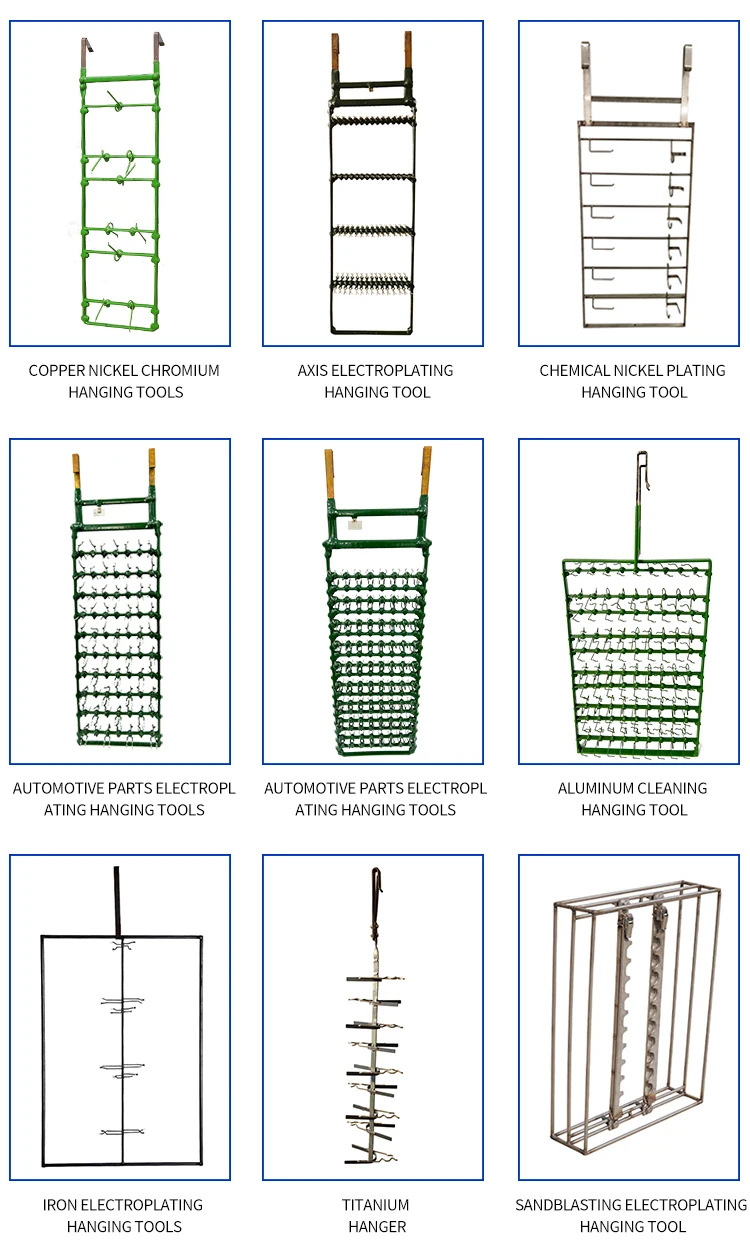 COPPER NICKEL CHROMIUM
HANGING TOOLS

AXIS ELECTROPLATING
HANGING TOOL

CHEMICAL NICKEL PLATING
HANGING TOOL

AUTOMOTIVE PARTS ELECTROPL
ATING HANGING TOOLS

AUTOMOTIVE PARTS ELECTROPL
ATING HANGING TOOLS

ALUMINUM CLEANING
HANGING TOOL

IRON ELECTROPLATING
HANGING TOOLS

TITANIUM
HANGER

SANDBLASTING ELECTROPLATING
HANGING TOOL