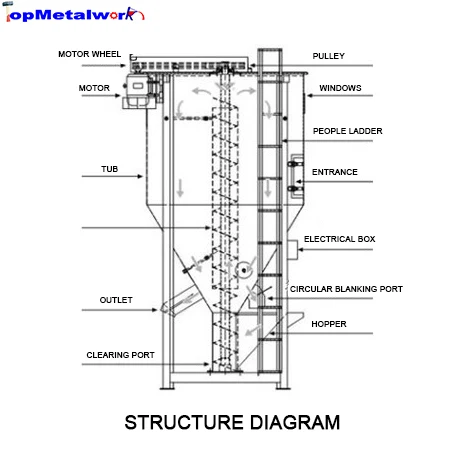 TopMetalwork

MOTOR WHEEL

MOTOR

TUB

OUTLET

CLEARING PORT

PULLEY

WINDOWS

PEOPLE LADDER

ENTRANCE

ELECTRICAL BOX

CIRCULAR BLANKING PORT

HOPPER

STRUCTURE DIAGRAM