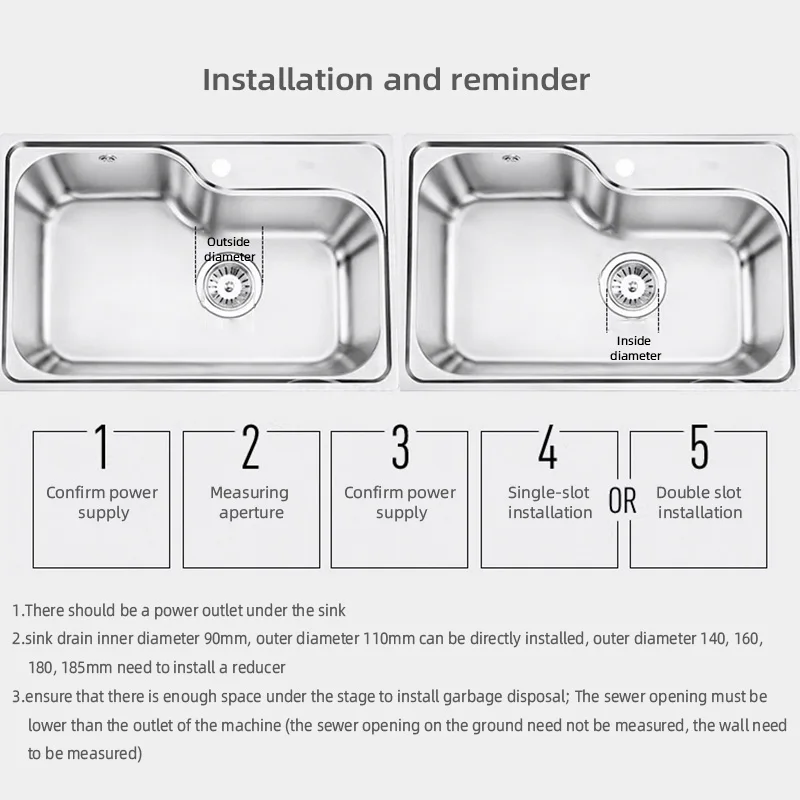 Installation and reminder

Outside diameter

Inside diameter

1
Confirm power supply

2
Measuring aperture

3
Confirm power supply

4
Single-slot installation

OR

5
Double slot installation

1.There should be a power outlet under the sink

2.sink drain inner diameter 90mm, outer diameter 110mm can be directly installed, outer diameter 140, 160, 180, 185mm need to install a reducer

3.ensure that there is enough space under the stage to install garbage disposal; The sewer opening must be lower than the outlet of the machine (the sewer opening on the ground need not be measured, the wall need to be measured)