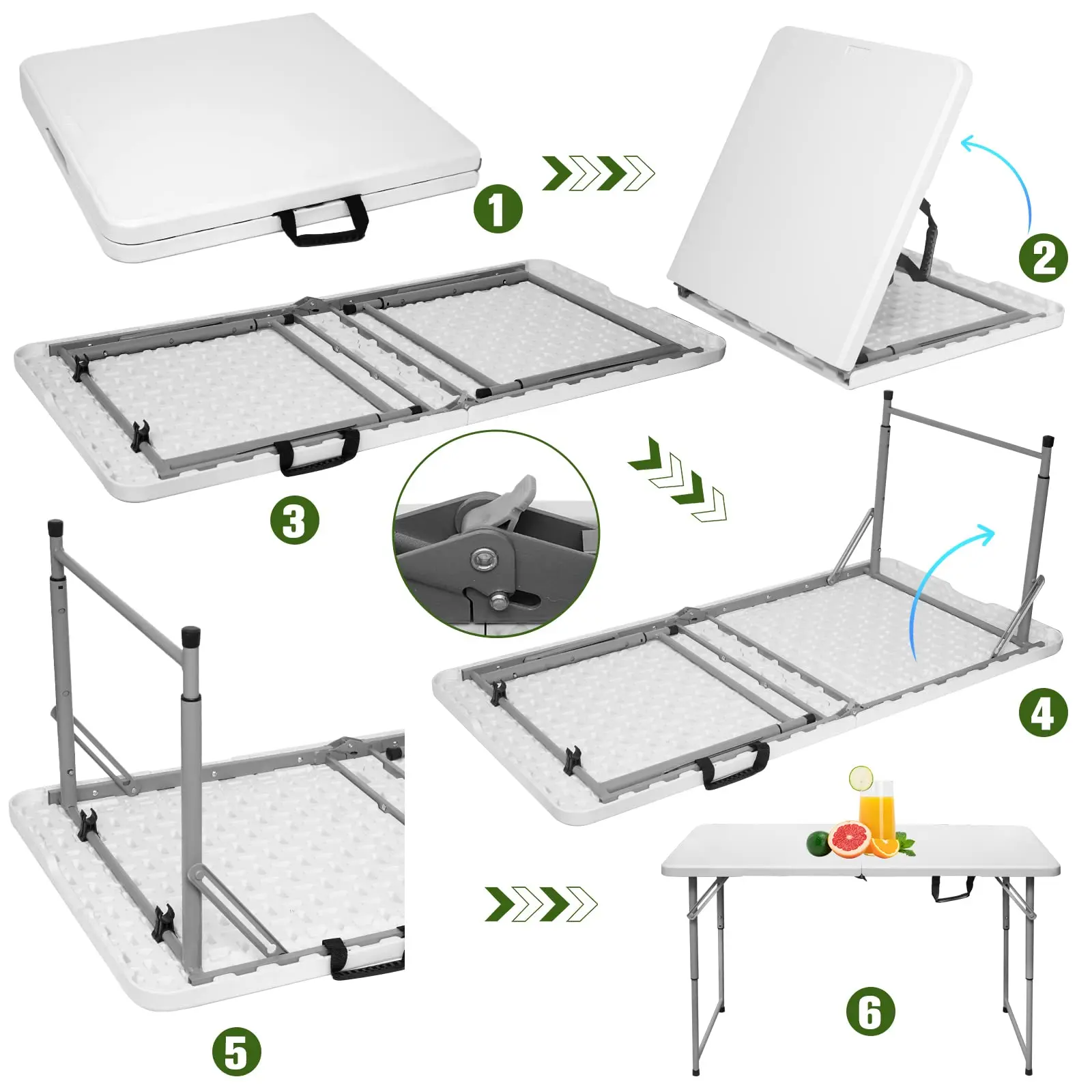 1
2
3
4
5
6