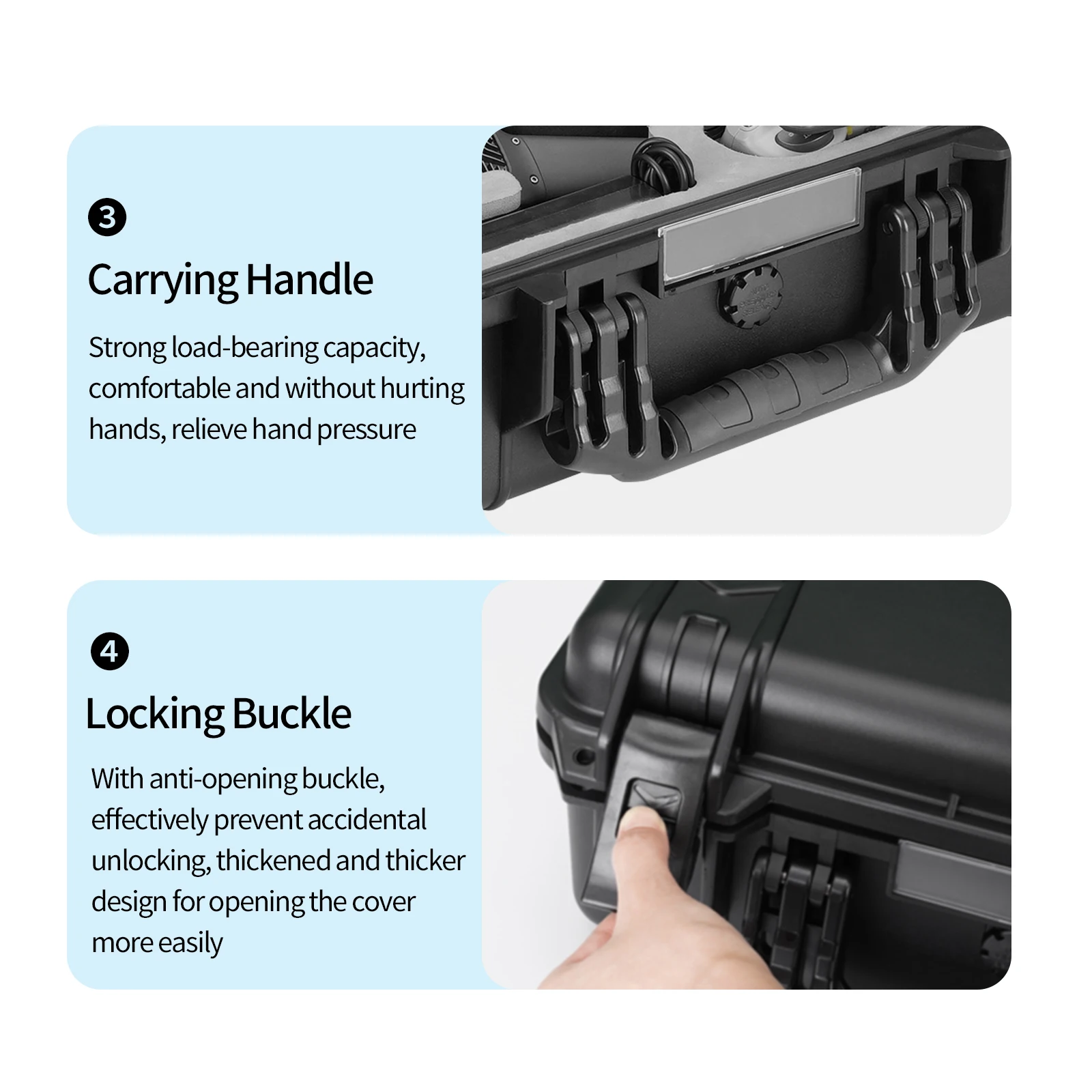 ③

Carrying Handle

Strong load-bearing capacity, comfortable and without hurting hands, relieve hand pressure

④

Locking Buckle

With anti-opening buckle, effectively prevent accidental unlocking, thickened and thicker design for opening the cover more easily