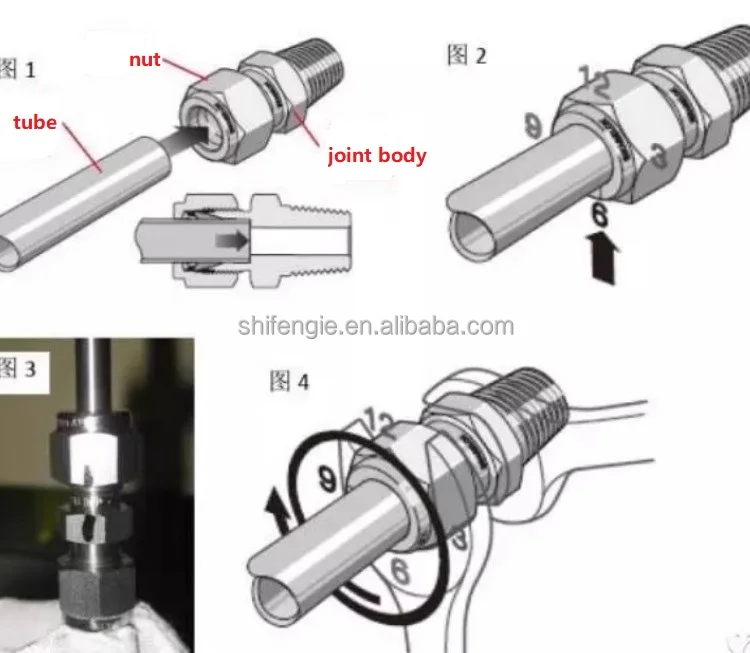 图 1

nut

tube

joint body

图 2

12

9

3

6

shifengie.en.alibaba.com

图 3

图 4

12

9

3

6