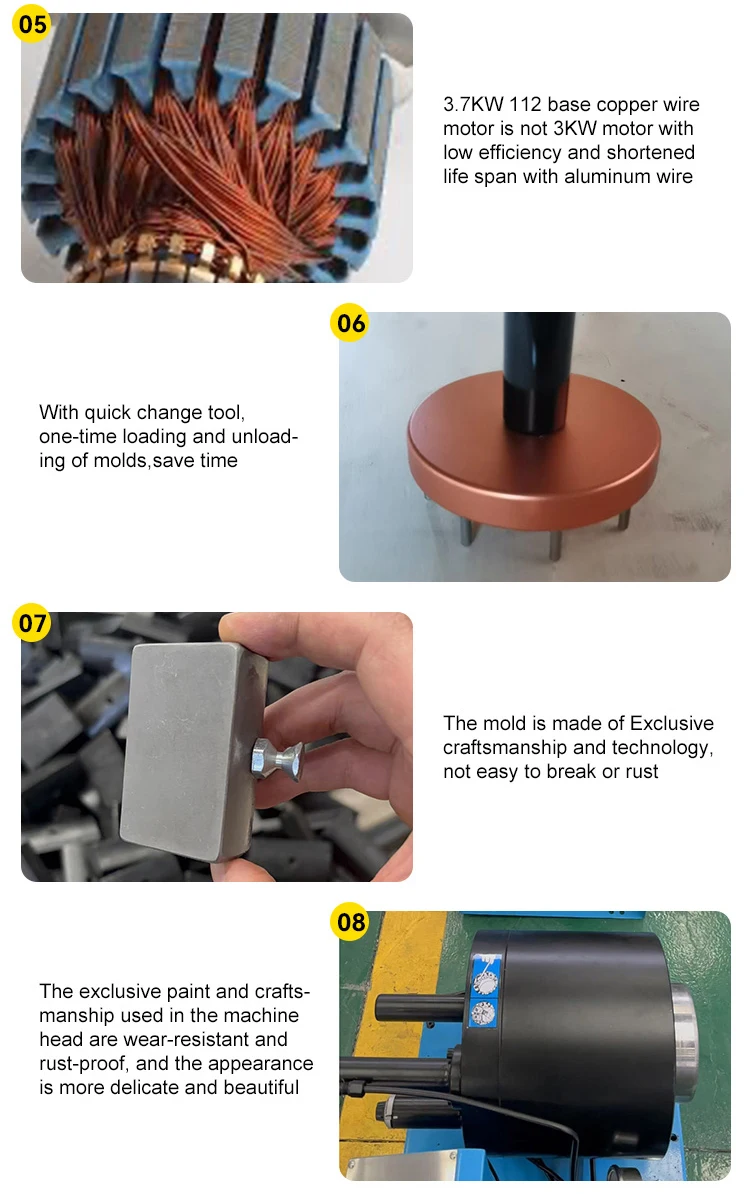 05

3.7KW 112 base copper wire motor is not 3KW motor with low efficiency and shortened life span with aluminum wire

06

With quick change tool, one-time loading and unloading of molds,save time

07

The mold is made of Exclusive craftsmanship and technology, not easy to break or rust

08

The exclusive paint and craftsmanship used in the machine head are wear-resistant and rust-proof, and the appearance is more delicate and beautiful