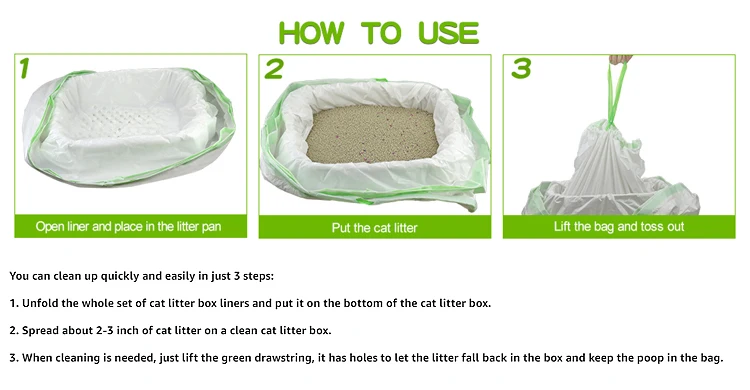 HOW TO USE

1

Open liner and place in the litter pan

2

Put the cat litter

3

Lift the bag and toss out

You can clean up quickly and easily in just 3 steps:

1. Unfold the whole set of cat litter box liners and put it on the bottom of the cat litter box.

2. Spread about 2-3 inch of cat litter on a clean cat litter box.

3. When cleaning is needed, just lift the green drawstring, it has holes to let the litter fall back in the box and keep the poop in the bag.