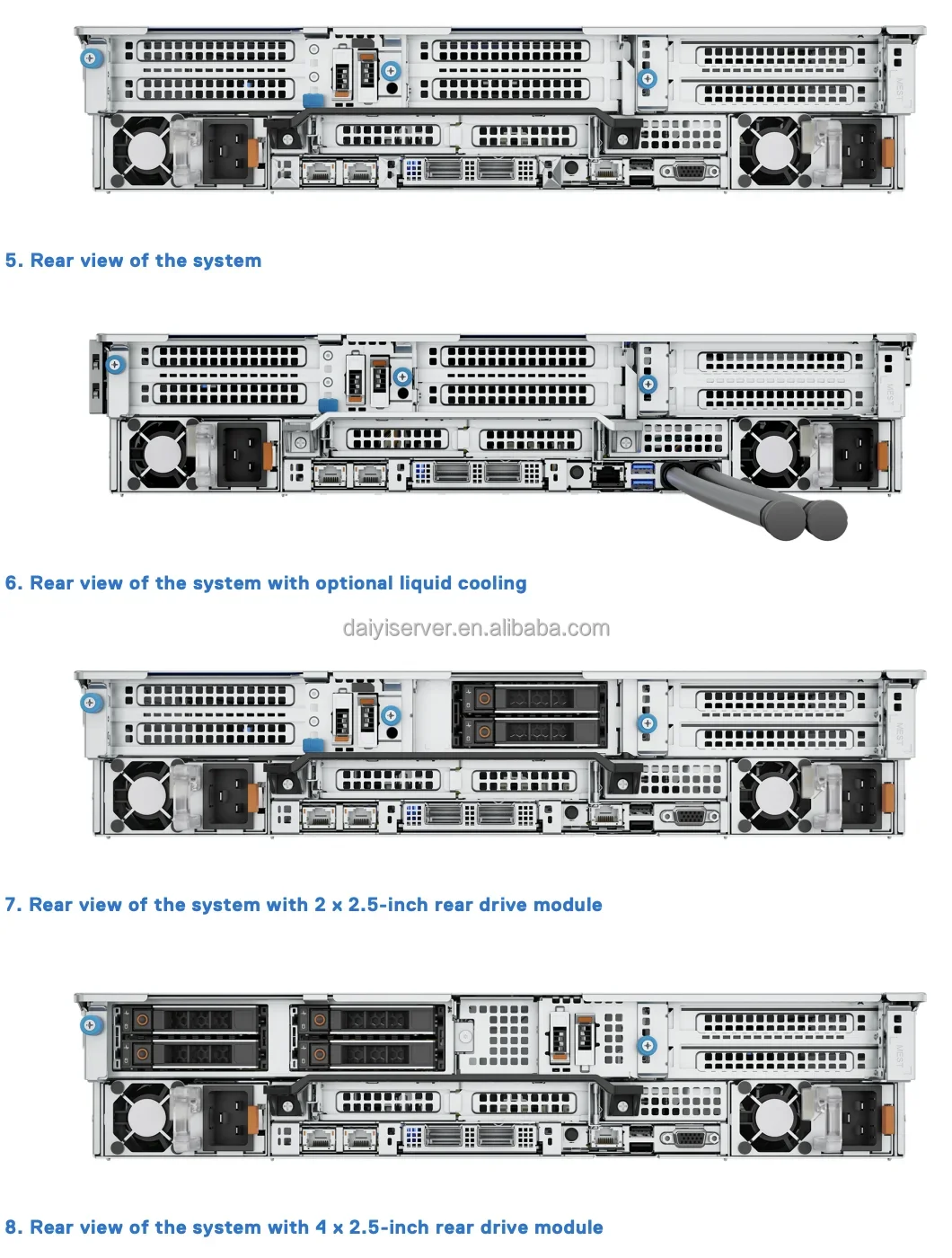 5. Rear view of the system

6. Rear view of the system with optional liquid cooling

daiyiserver.en.alibaba.com

7. Rear view of the system with 2 x 2.5-inch rear drive module

8. Rear view of the system with 4 x 2.5-inch rear drive module