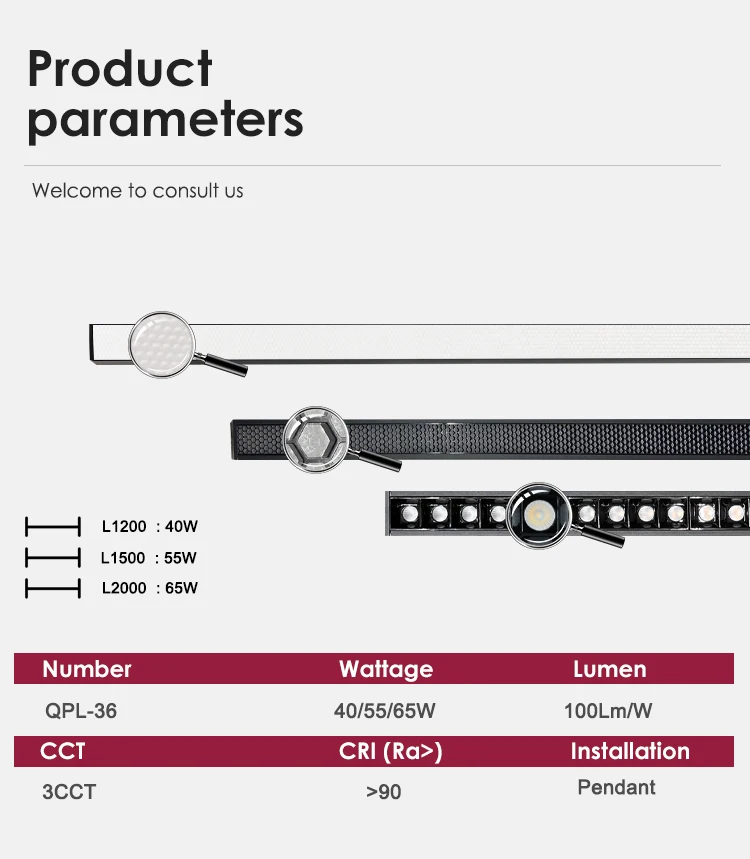 Product parameters

Welcome to consult us

L1200 : 40W
L1500 : 55W
L2000 : 65W

| Number | Wattage | Lumen |
|---|---|---|
| QPL-36 | 40/55/65W | 100Lm/W |
| CCT | CRI (Ra>) | Installation |
| 3CCT | >90 | Pendant |