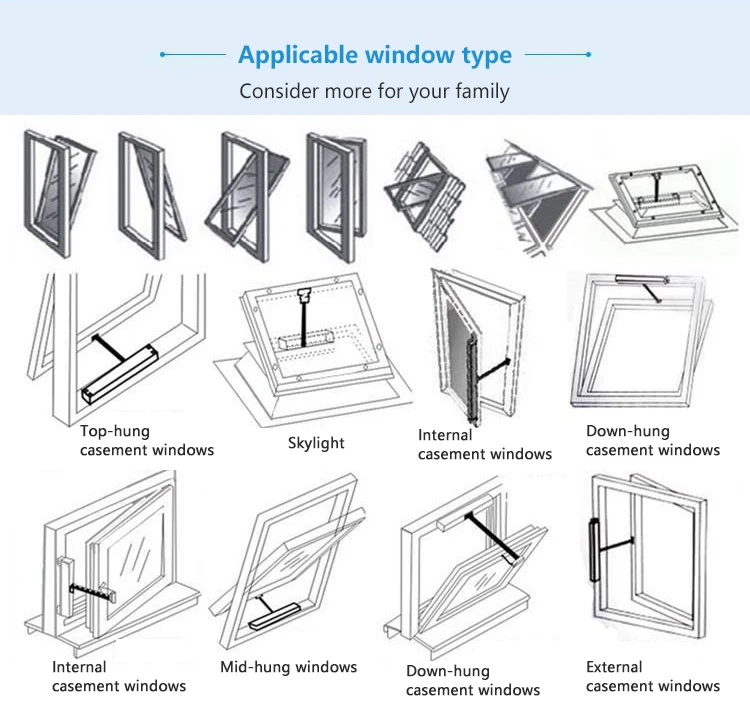 Applicable window type

Consider more for your family

Top-hung casement windows

Skylight

Internal casement windows

Down-hung casement windows

Internal casement windows

Mid-hung windows

Down-hung casement windows

External casement windows